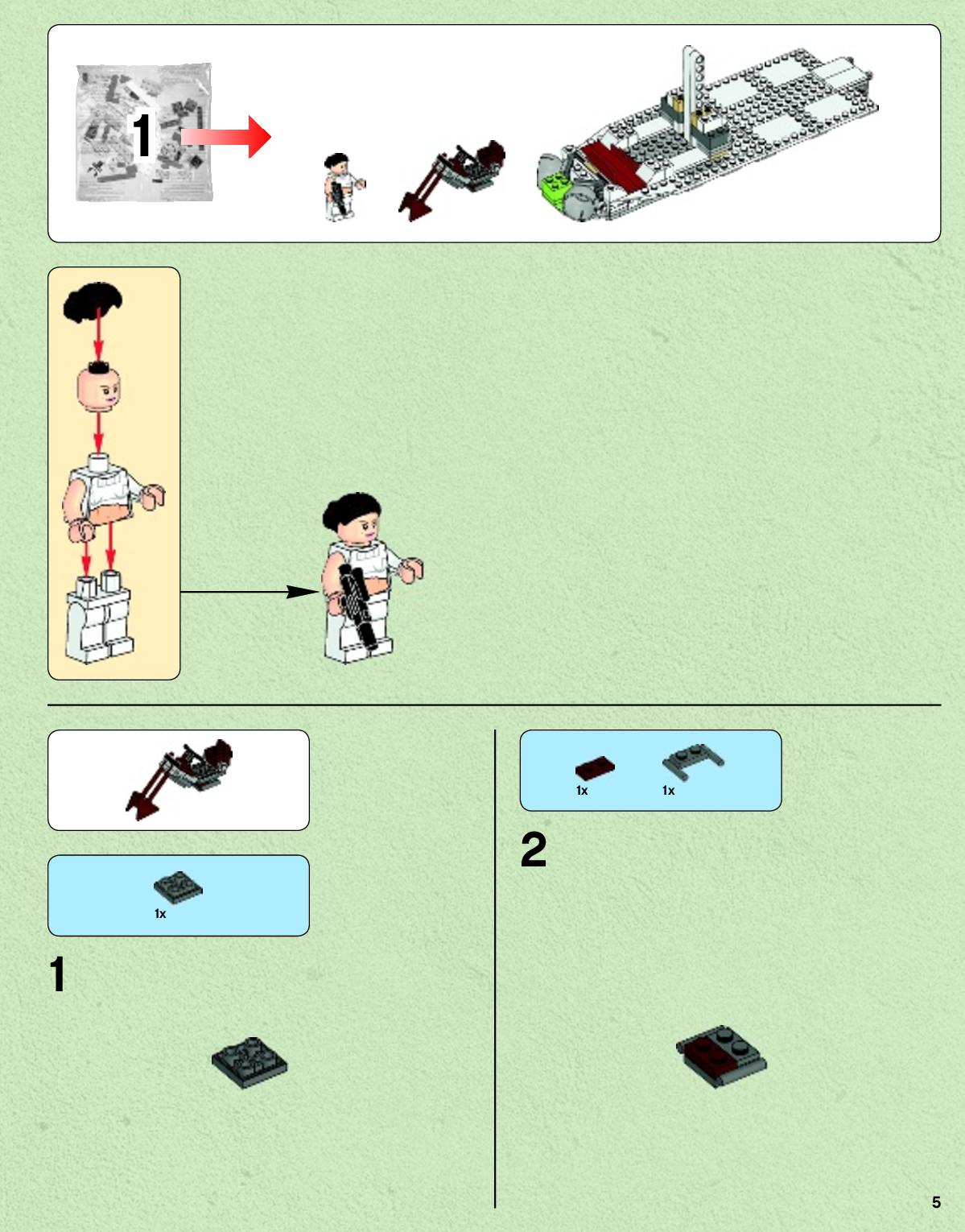 1

1x

1

1x 1x

2

5