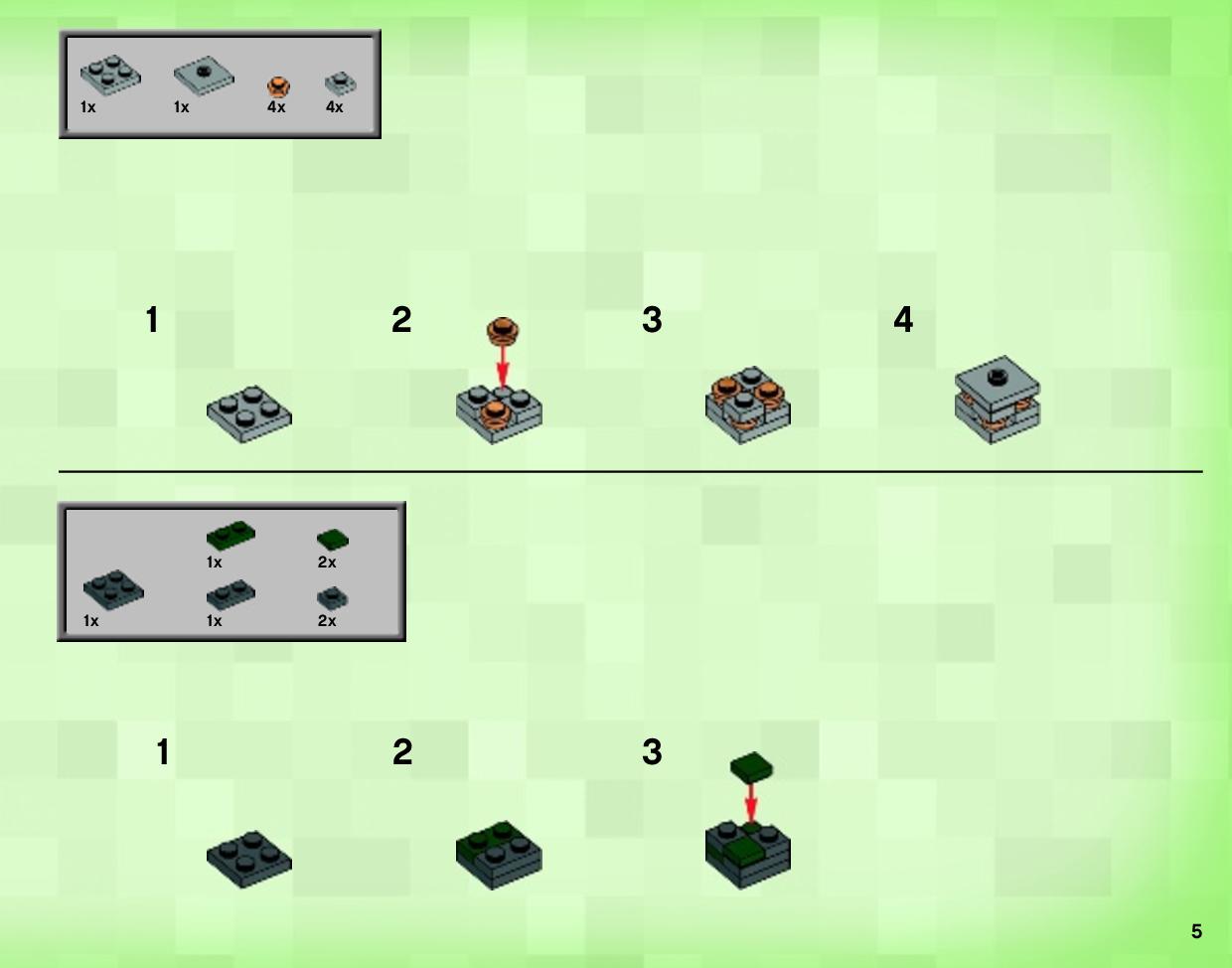 1x 1x 4x 4x

1

2

3

4

1x 2x

1x 1x 2x

1

2

3

5