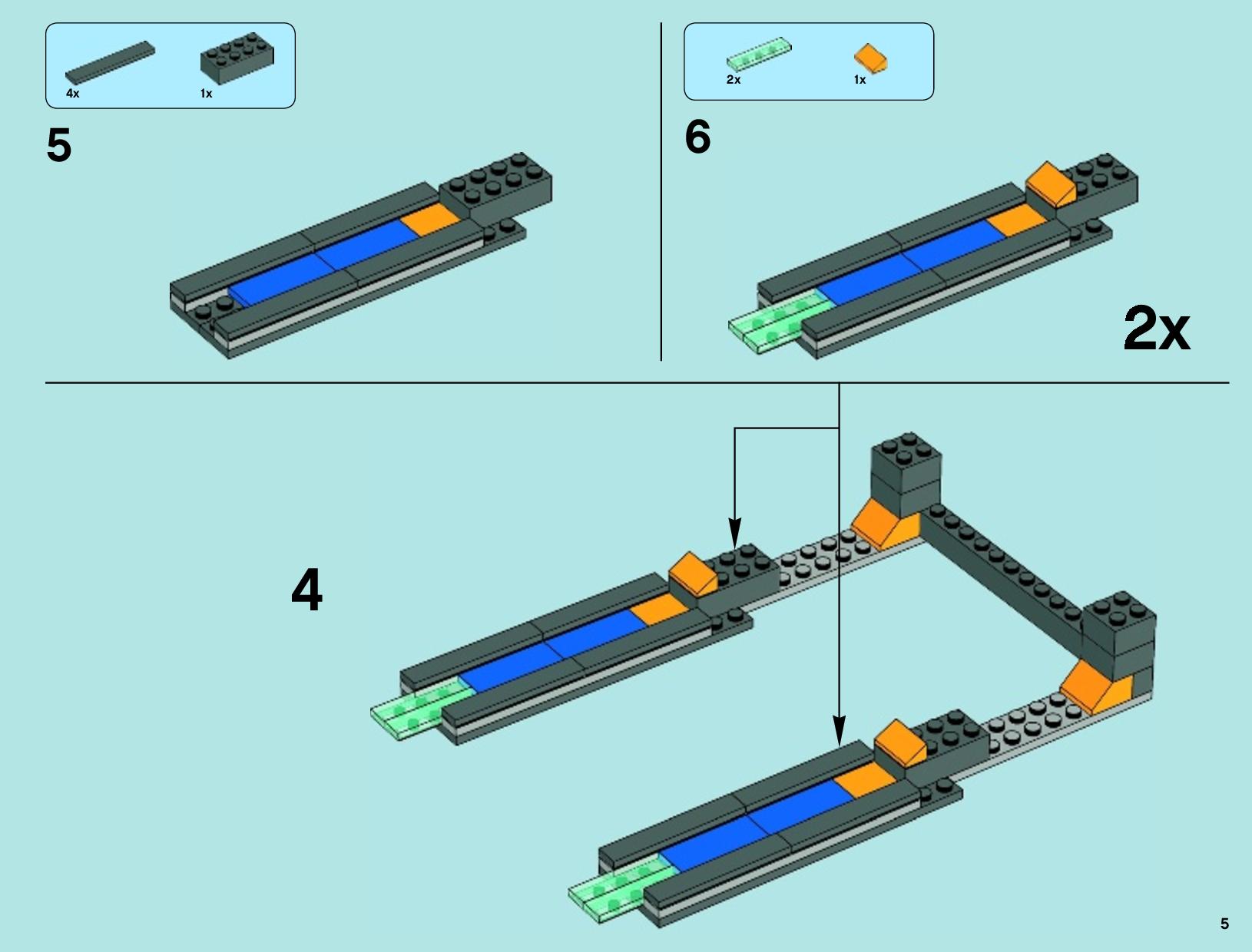 4x
1x

5

2x
1x

6

2x

4

5