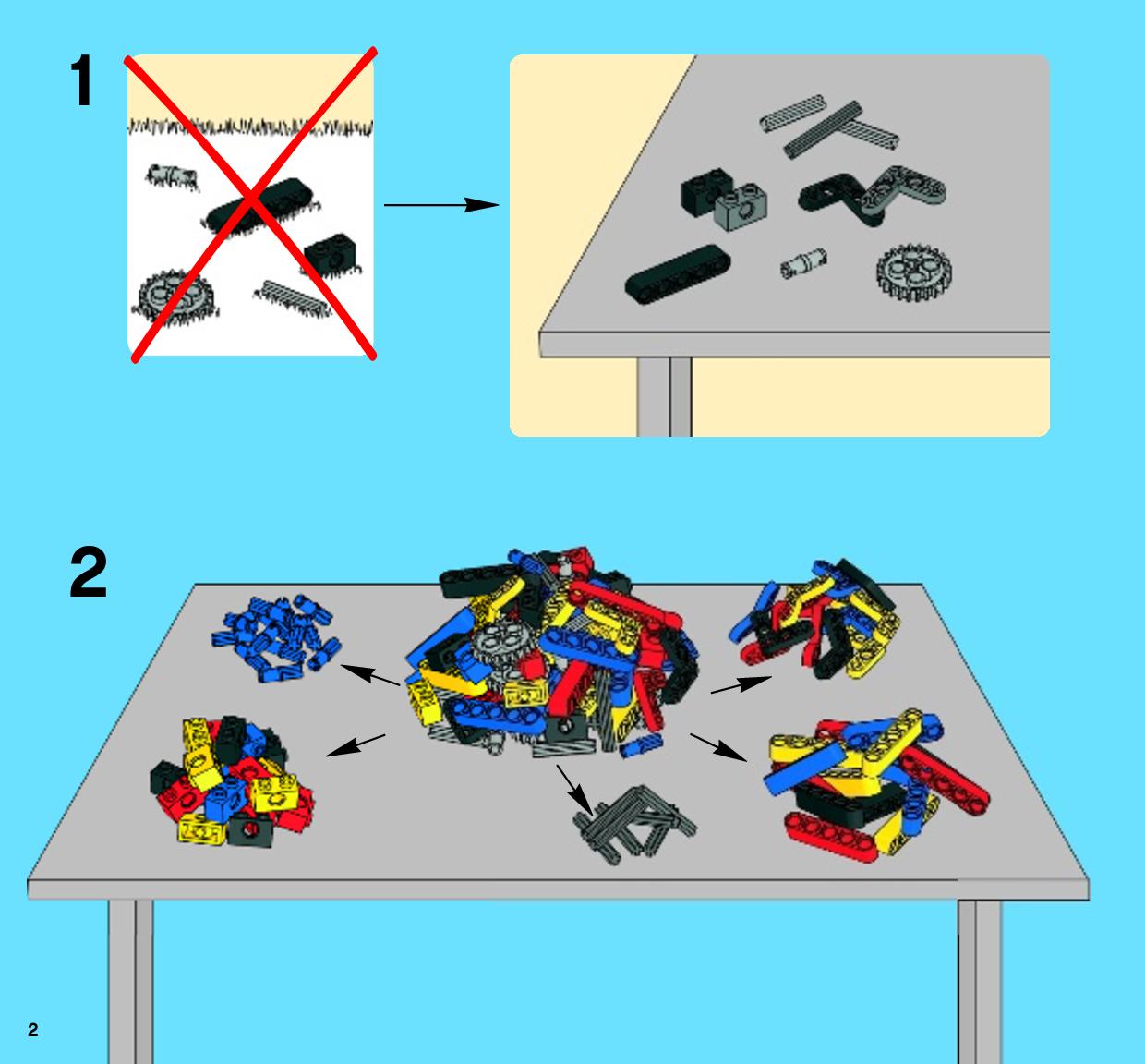 1

2

2