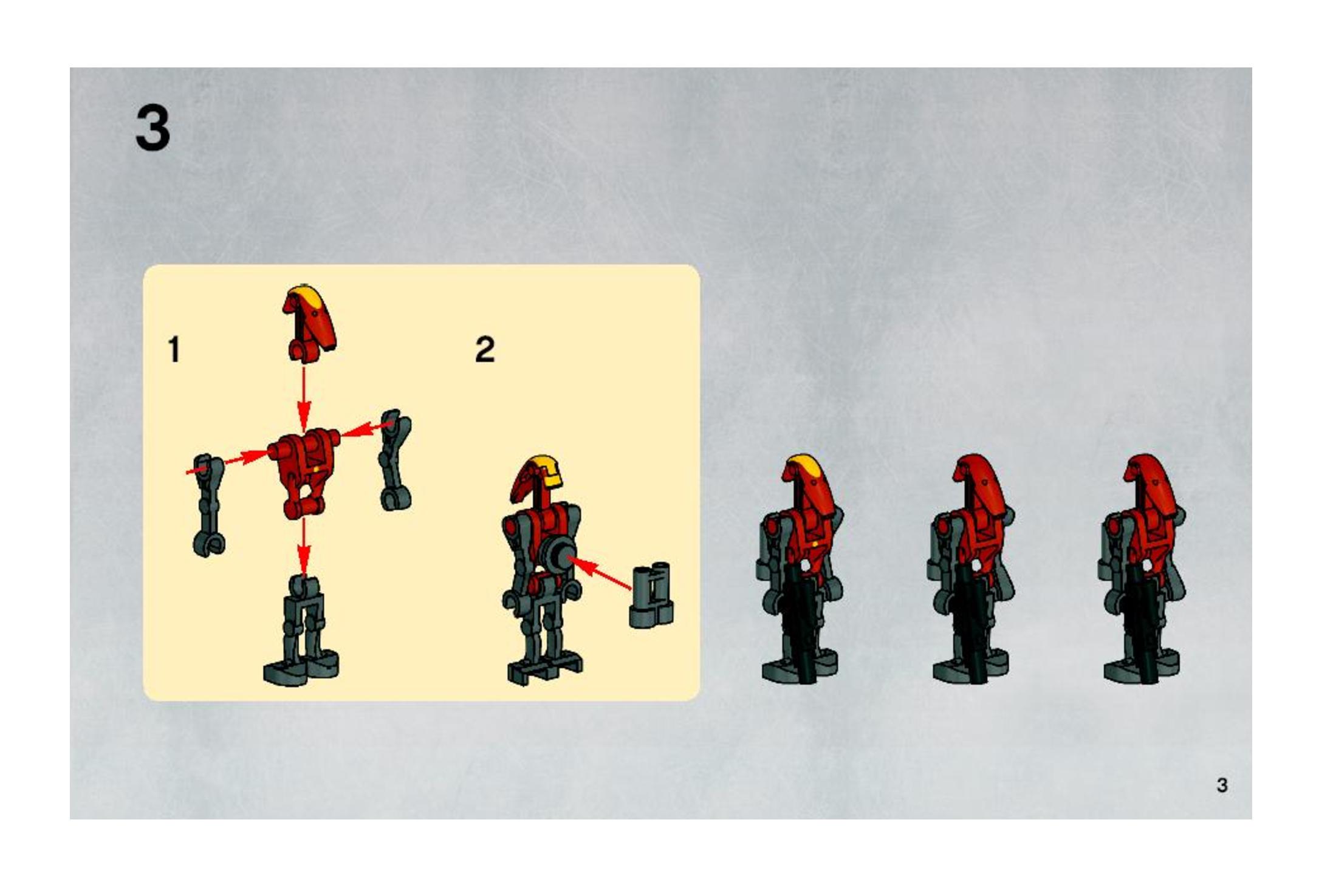 3

1

2

3