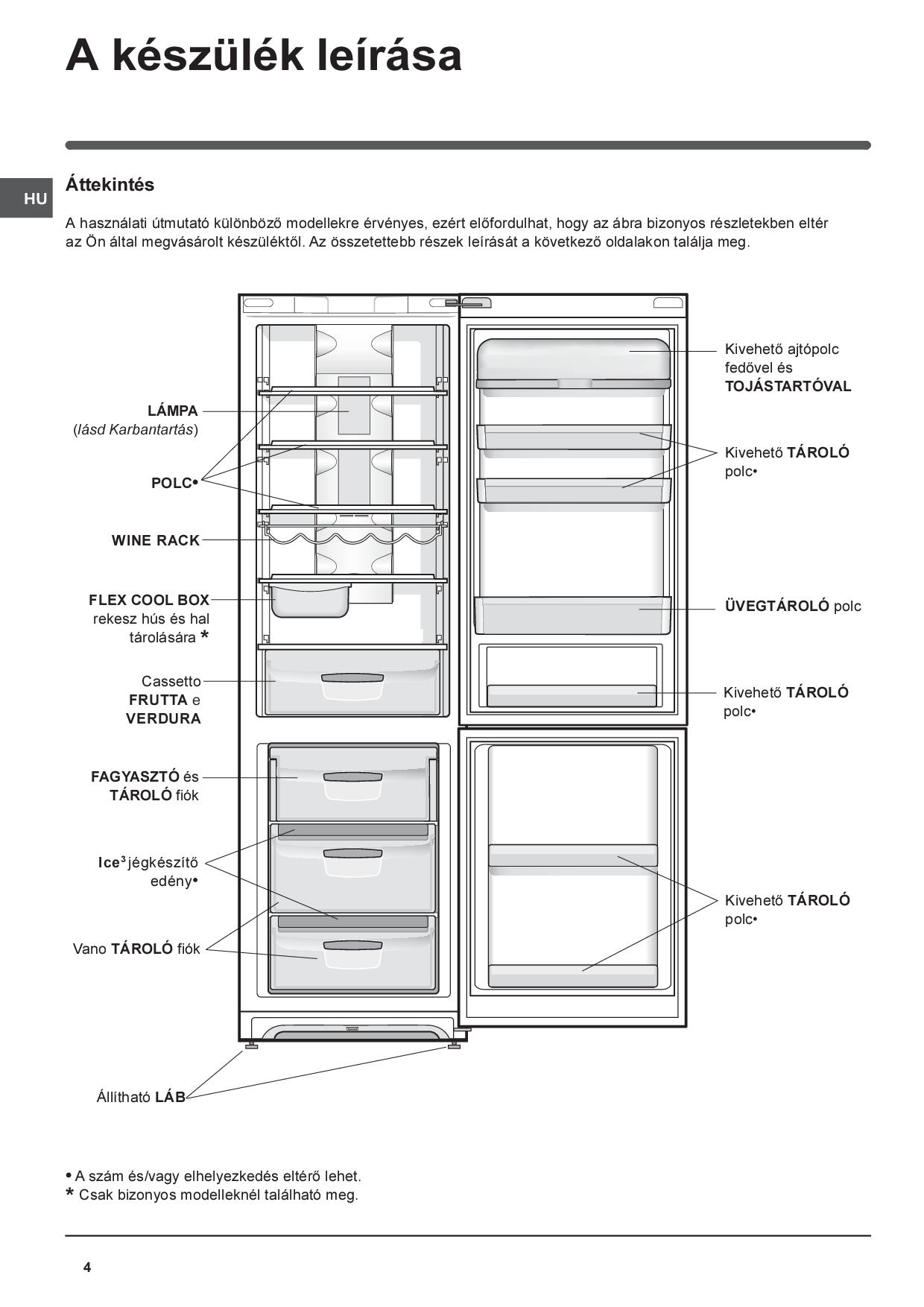 A készülék leírása

HU

Áttekintés

A használati útmutató különböző modellekre érvényes, ezért előfordulhat, hogy az ábra bizonyos részletekben eltér az Ön által megvásárolt készüléktől. Az összetettebb részek leírását a következő oldalakon találja meg.

LÁMPA
(lásd Karbantartás)

POLC•

WINE RACK

FLEX COOL BOX rekesz hús és hal tárolására *

Cassetto FRUTTA e VERDURA

FAGYASZTÓ és TÁROLÓ fiók

Ice$^3$ jégkészítő edény•

Vano TÁROLÓ fiók

Állítható LÁB

Kivehető ajtópolc fedővel és TOJÁSTARTÓVAL

Kivehető TÁROLÓ polc•

ÜVEGTÁROLÓ polc

Kivehető TÁROLÓ polc•

Kivehető TÁROLÓ polc•

• A szám és/vagy elhelyezkedés eltérő lehet.
* Csak bizonyos modelleknél található meg.

4