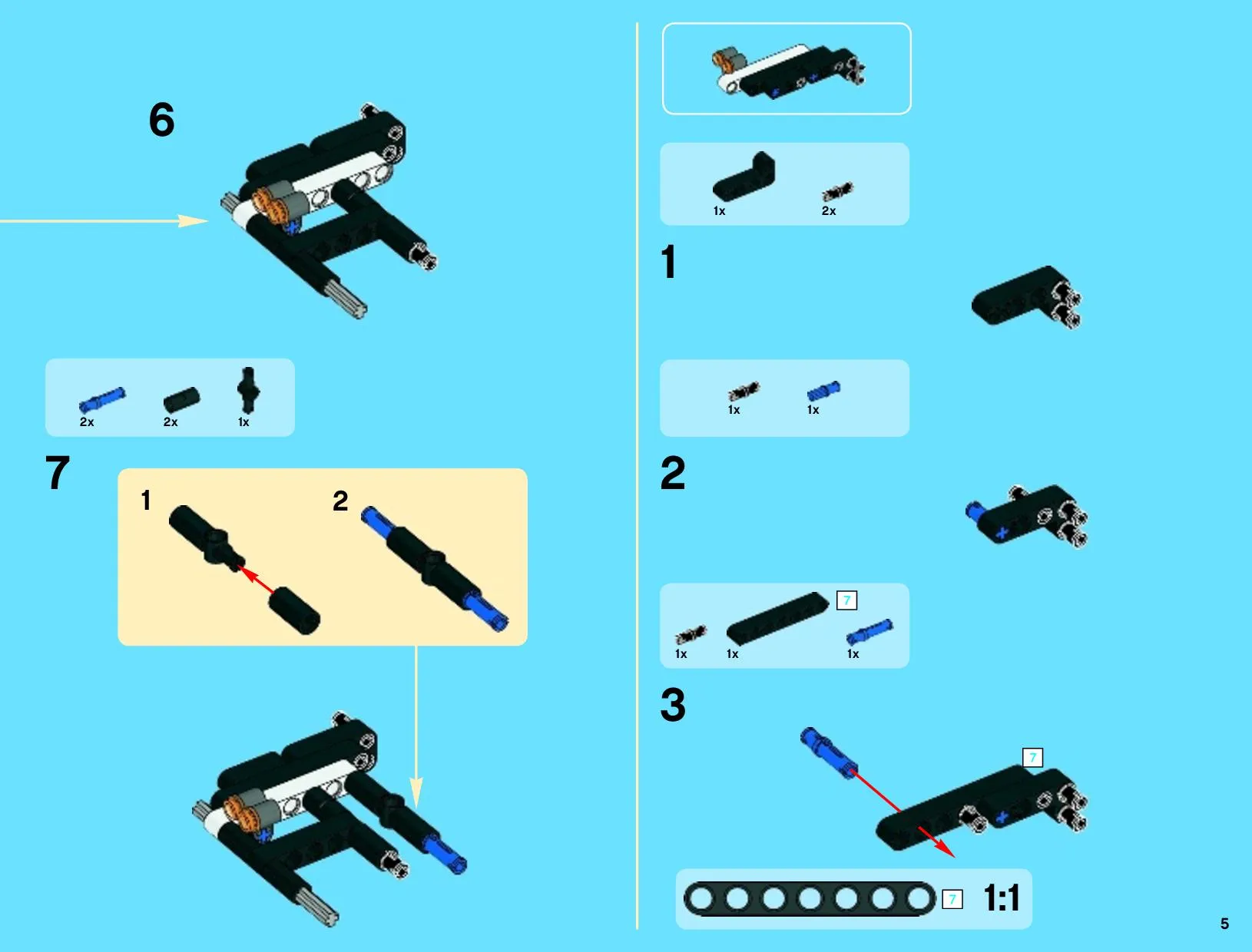 6

2x 2x 1x

7

1

2

1x 2x

1

1x 1x

2

7

1x 1x 1x

3

7

7 1:1

5