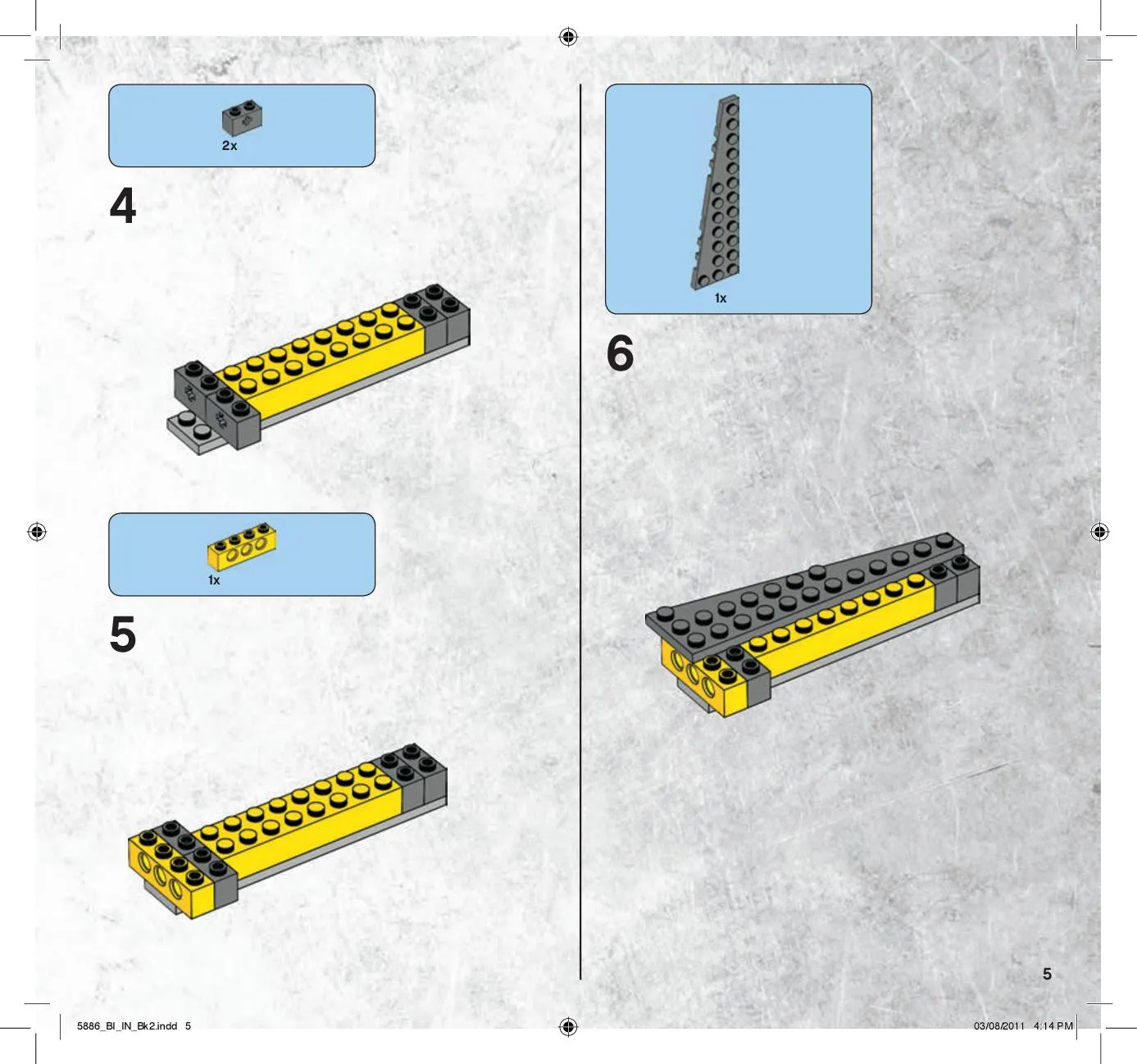 2x

4

1x

5

1x

6

5

5886_BI_IN_Bk2.indd 5

03/08/2011 4:14 PM