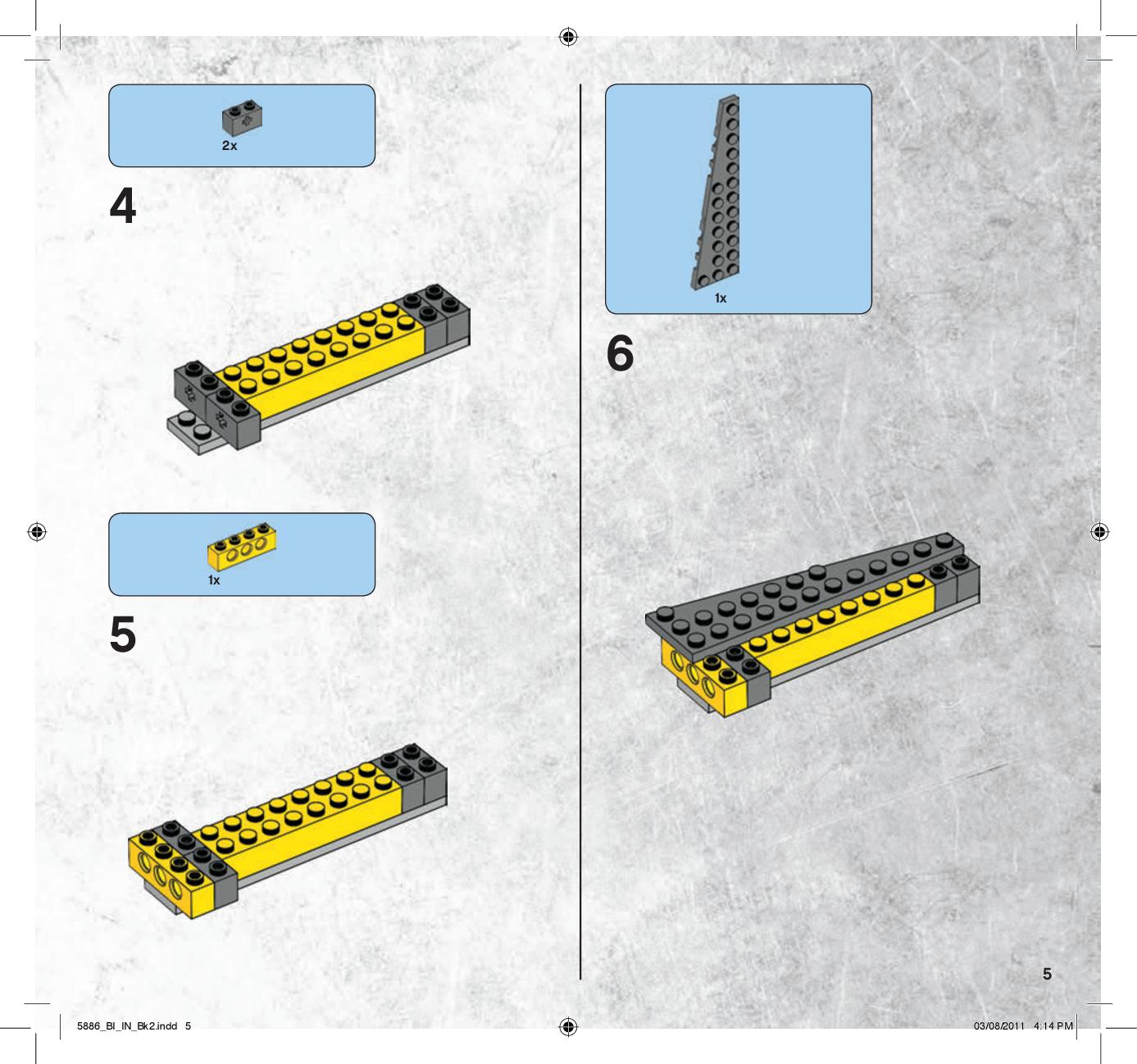 2x

4

1x

5

1x

6

5

5886_BI_IN_Bk2.indd 5

03/08/2011 4:14 PM