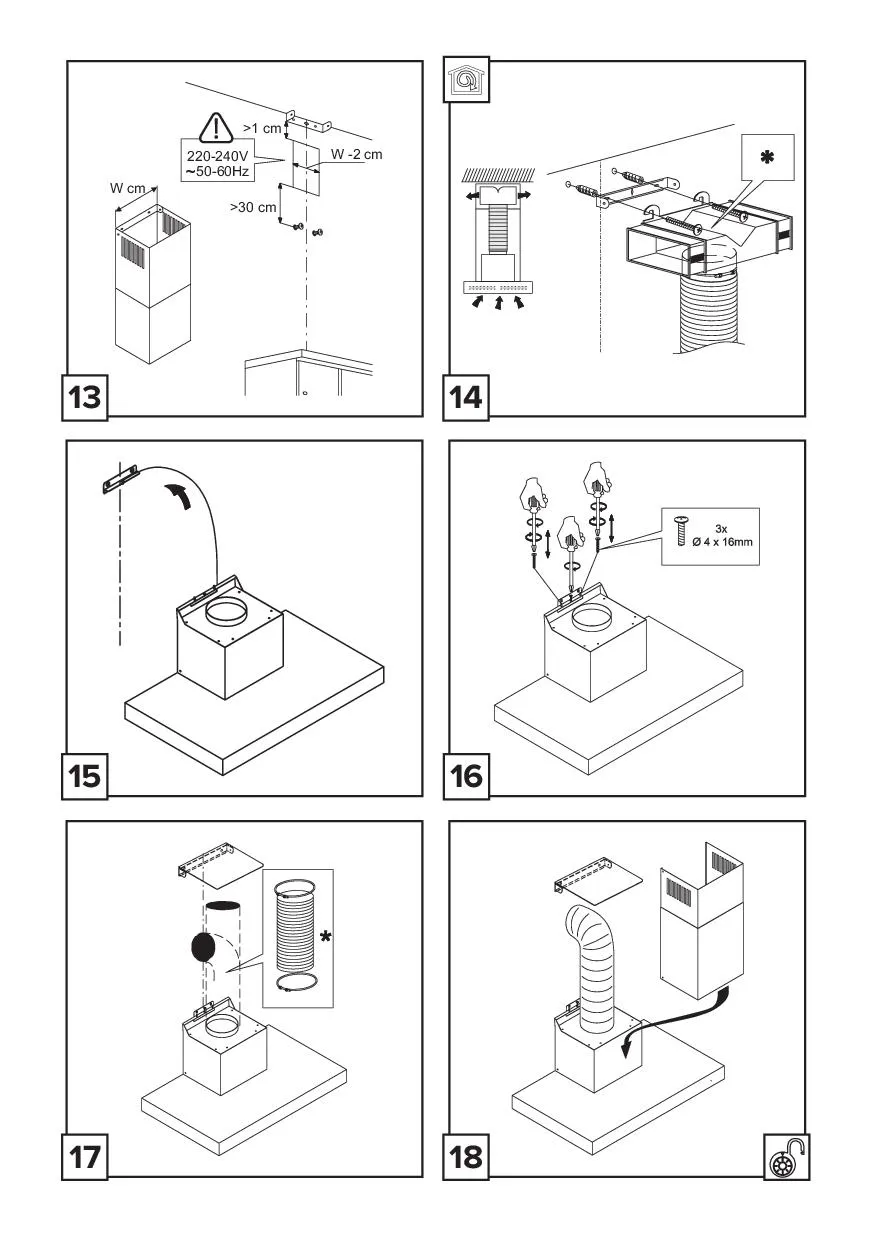 >1 cm
220-240V
~50-60Hz
W -2 cm
W cm
>30 cm
13

*
14

15

3x
Ø 4 x 16mm
16

*
17

18