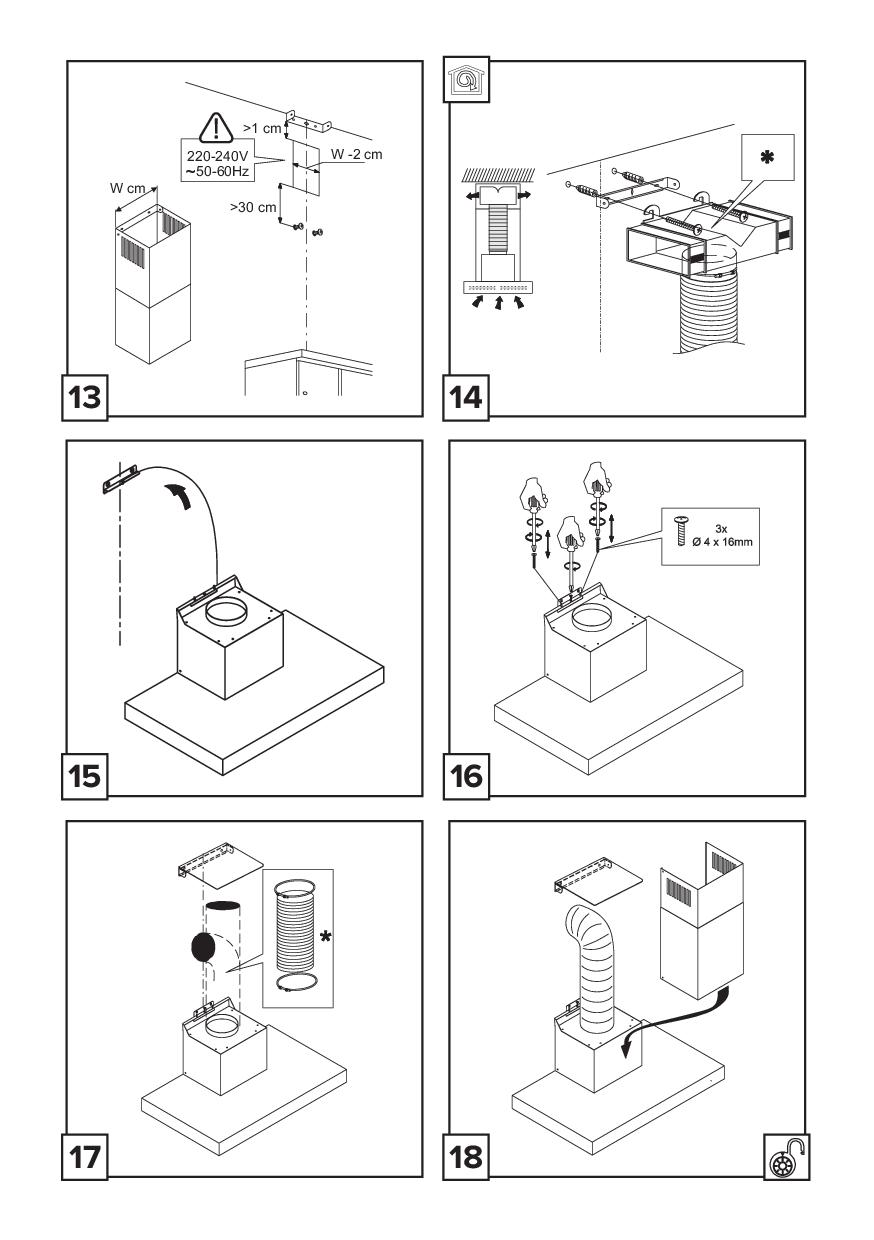 >1 cm
220-240V
~50-60Hz
W -2 cm
W cm
>30 cm
13

*
14

15

3x
Ø 4 x 16mm
16

*
17

18