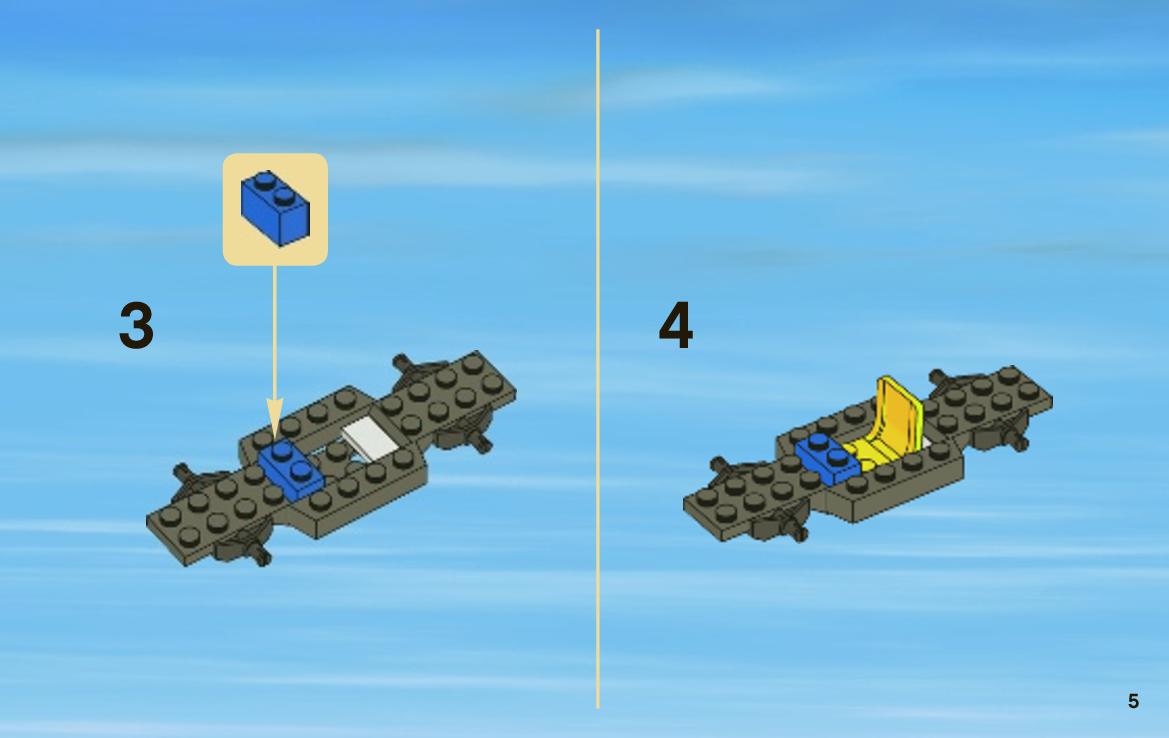 3

4

5