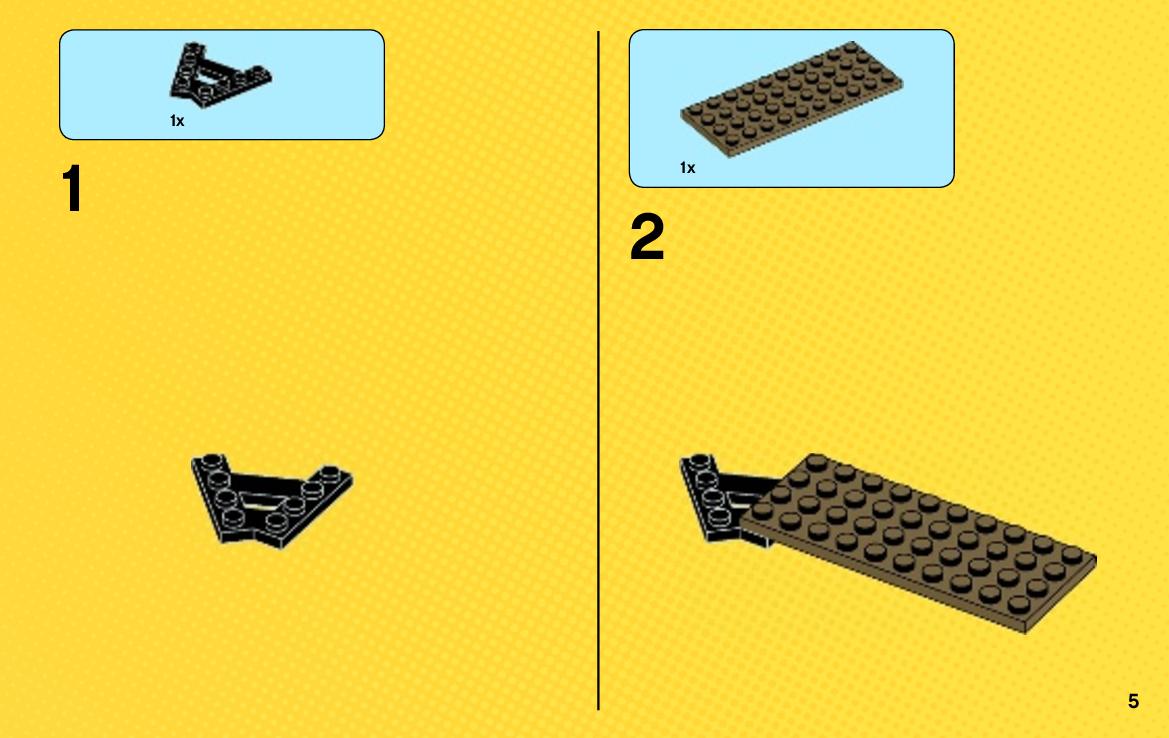 1x

1

1x

2

5