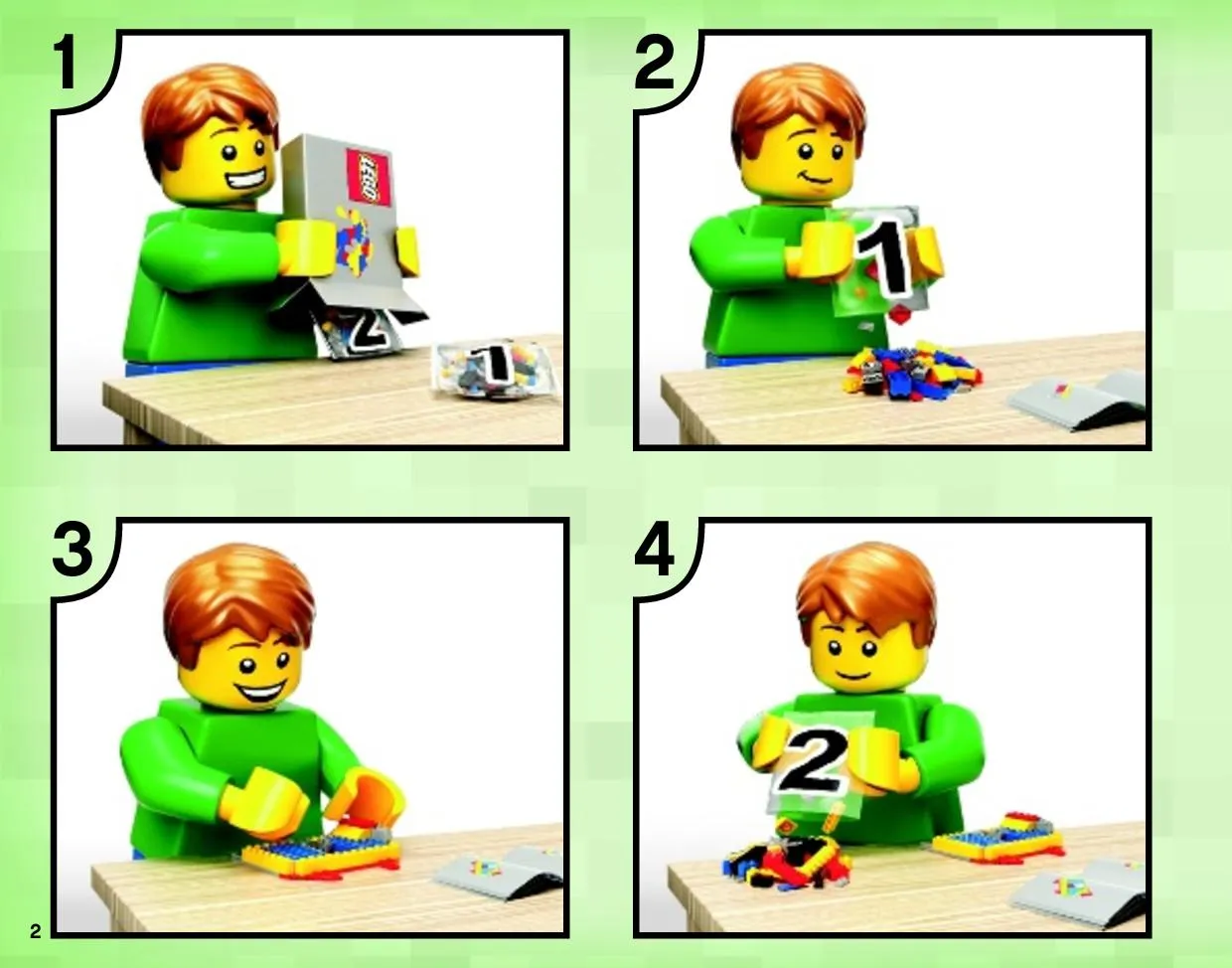 1

LEGO

2

1

2

1

3

4

2

2