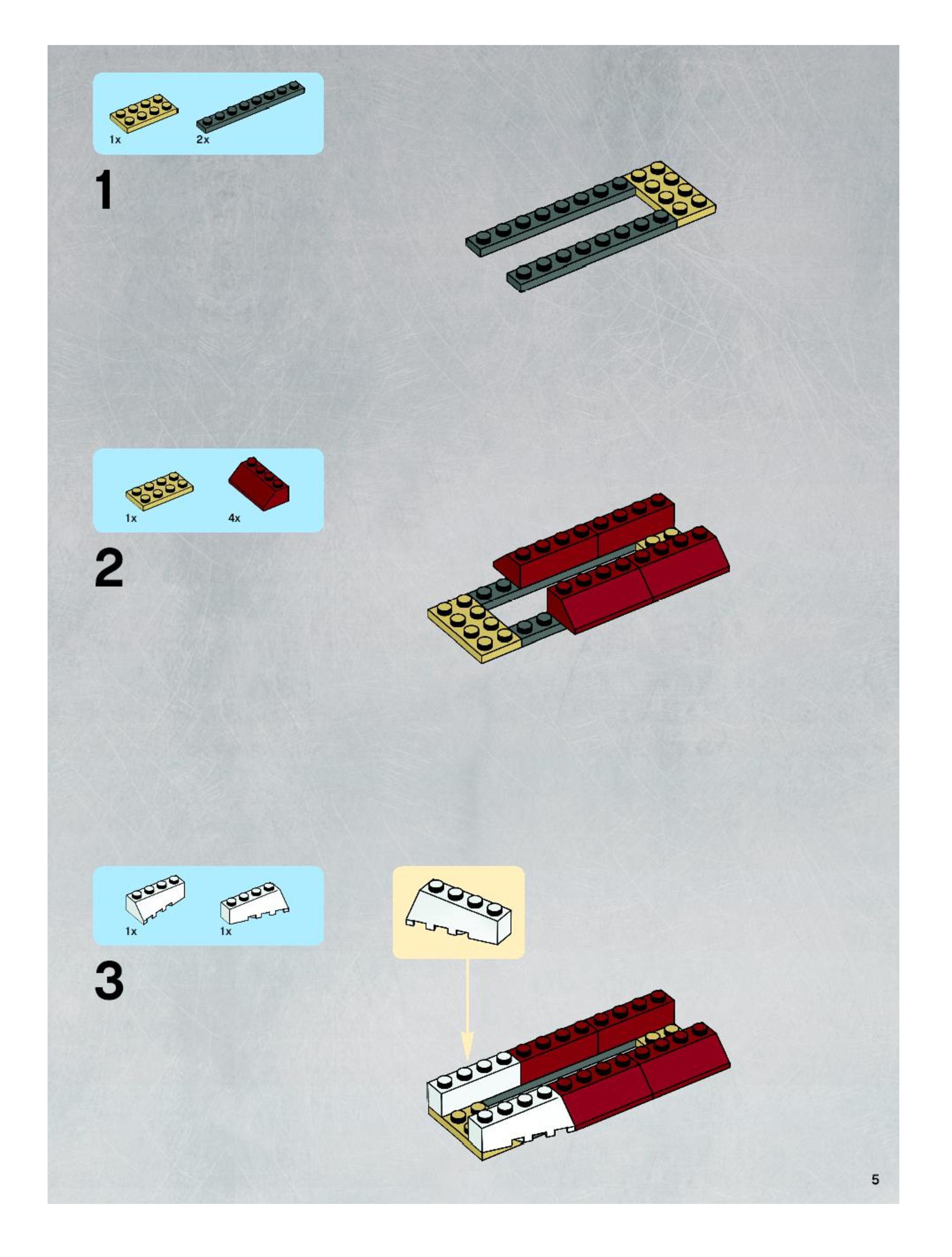 1x 2x

1

1x 4x

2

1x 1x

3

5