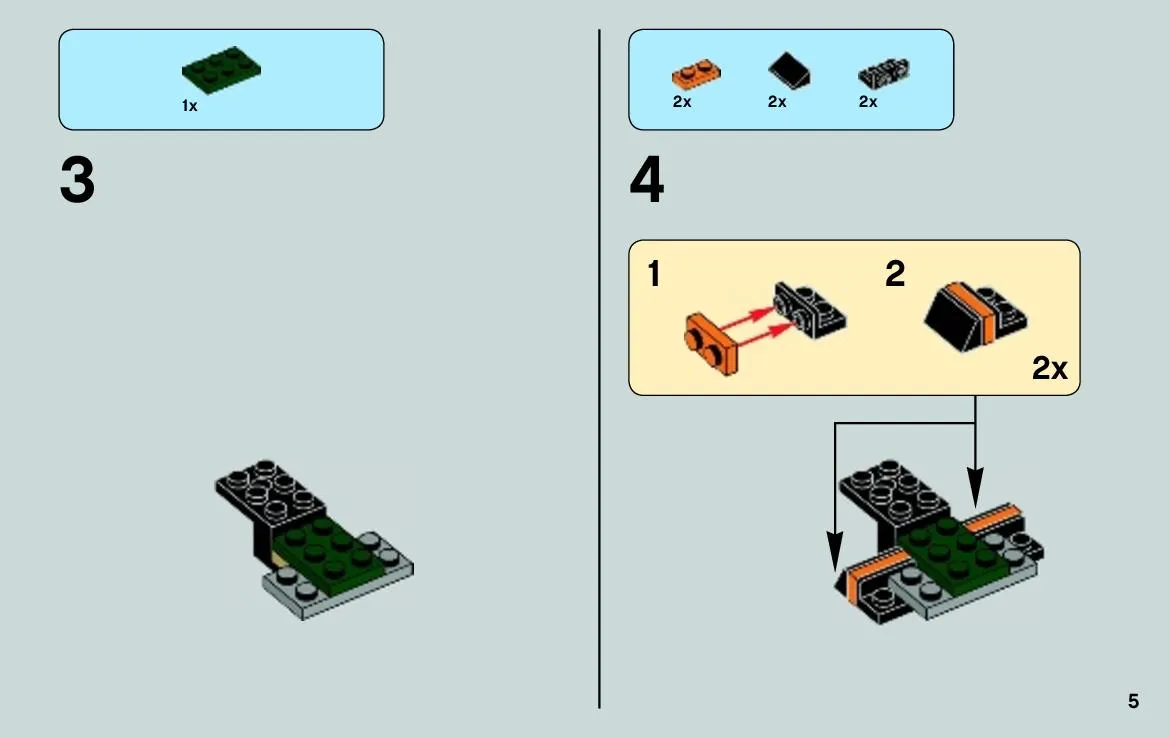 1x

3

2x 2x 2x

4

1

2

2x

5