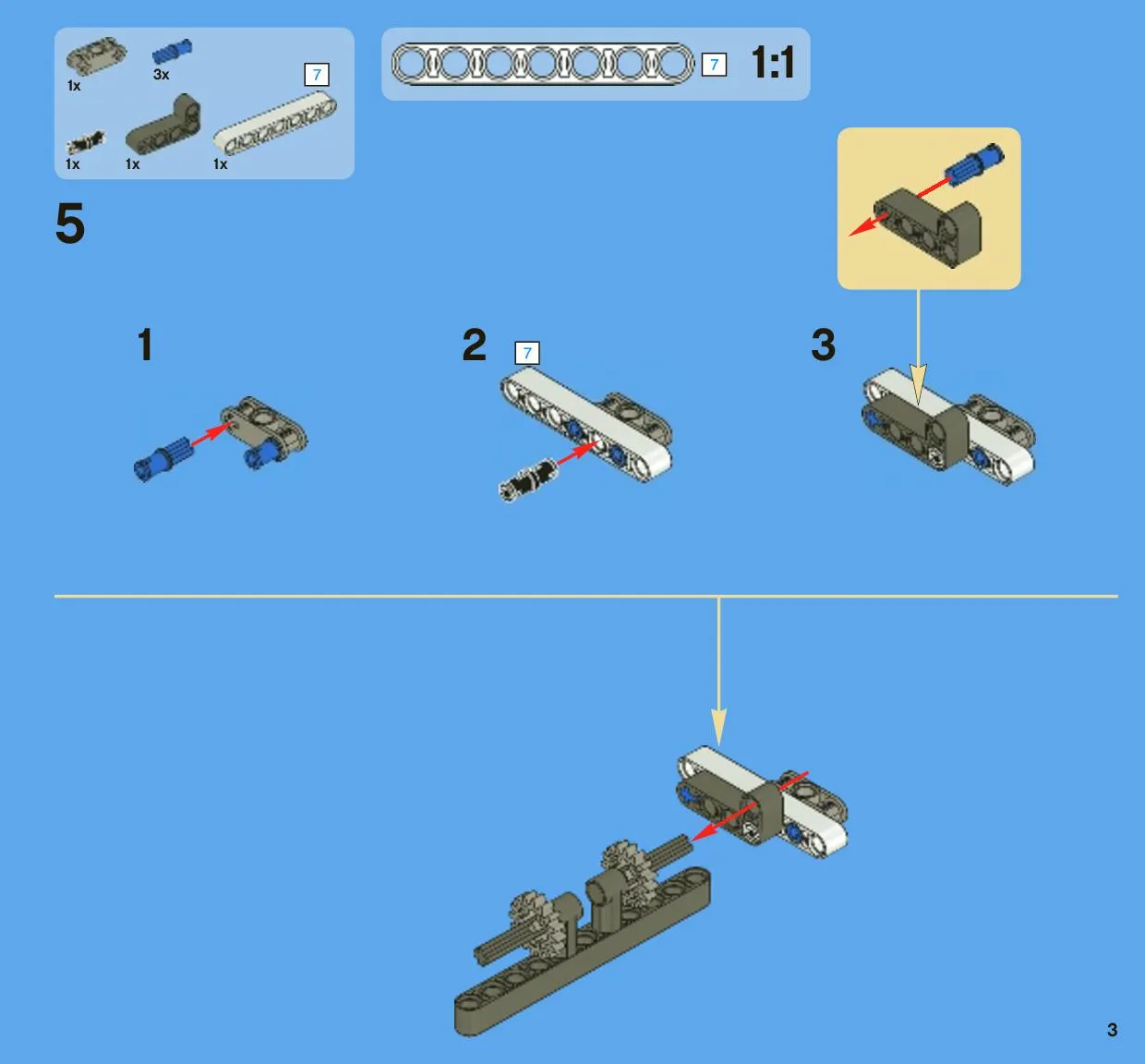 1x
3x
7
1x
1x
1x

7
1:1

5

1

2
7

3

3