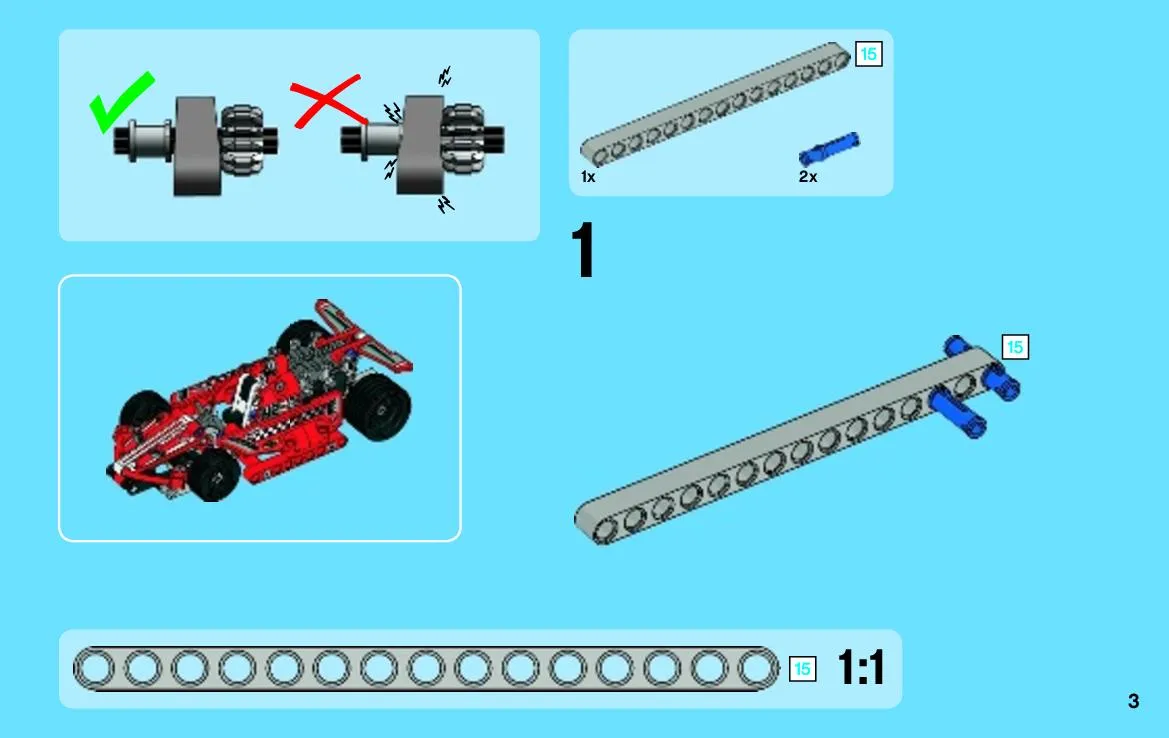 15

1x

2x

1

15

15

1:1

3