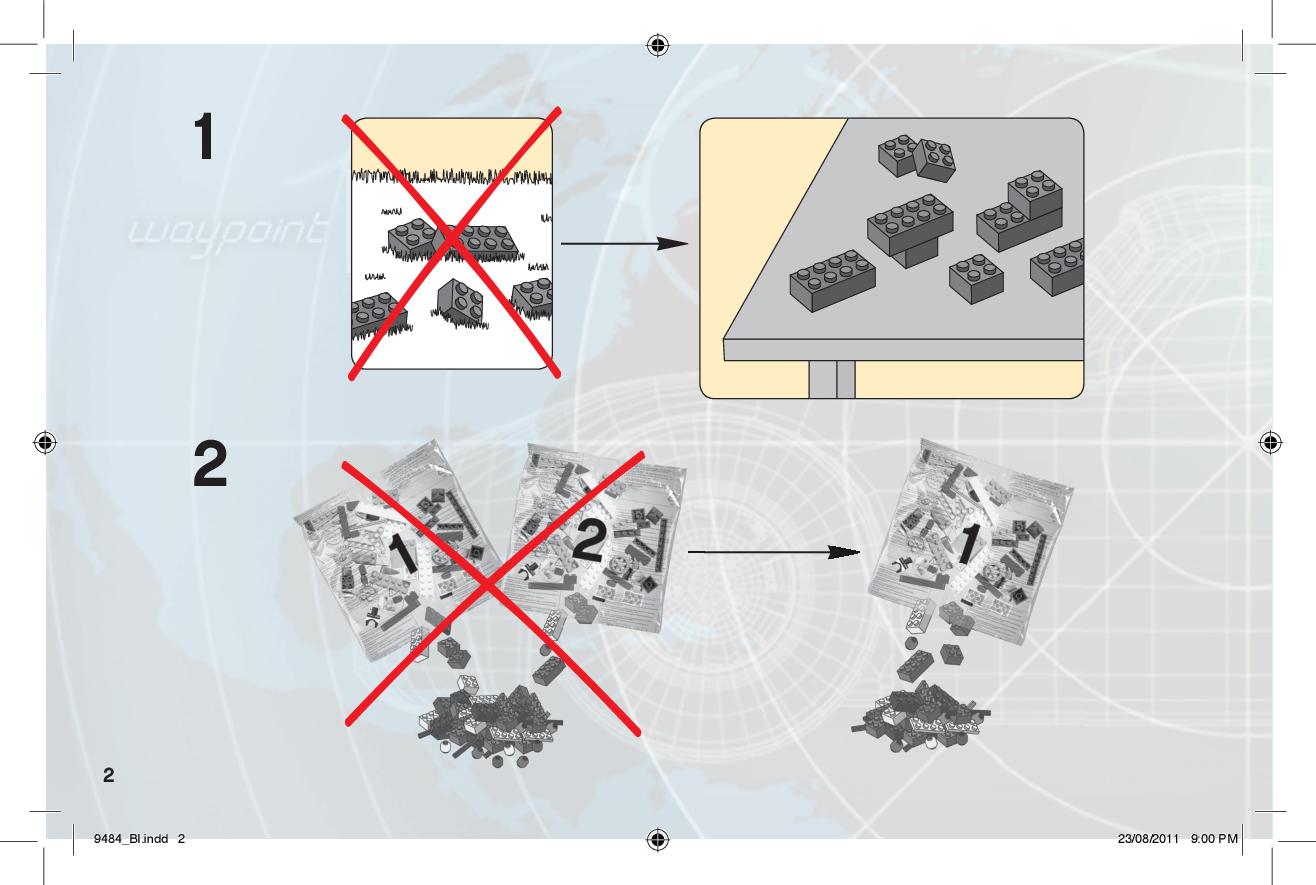 1

waypoint

2

1

2

1

2

9484_BI.indd 2

23/08/2011 9:00 PM