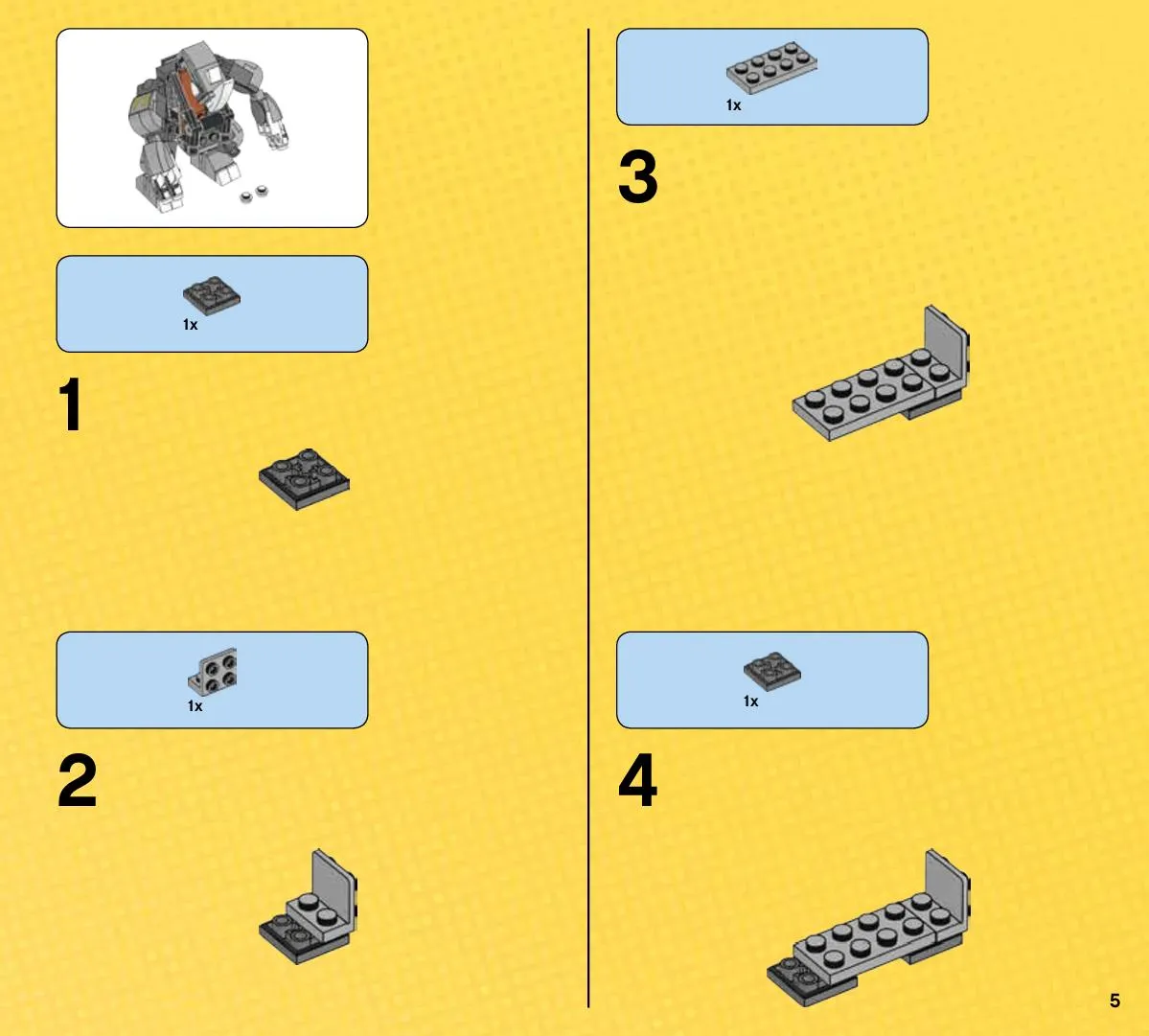 1x

1

1x

2

1x

3

1x

4

5