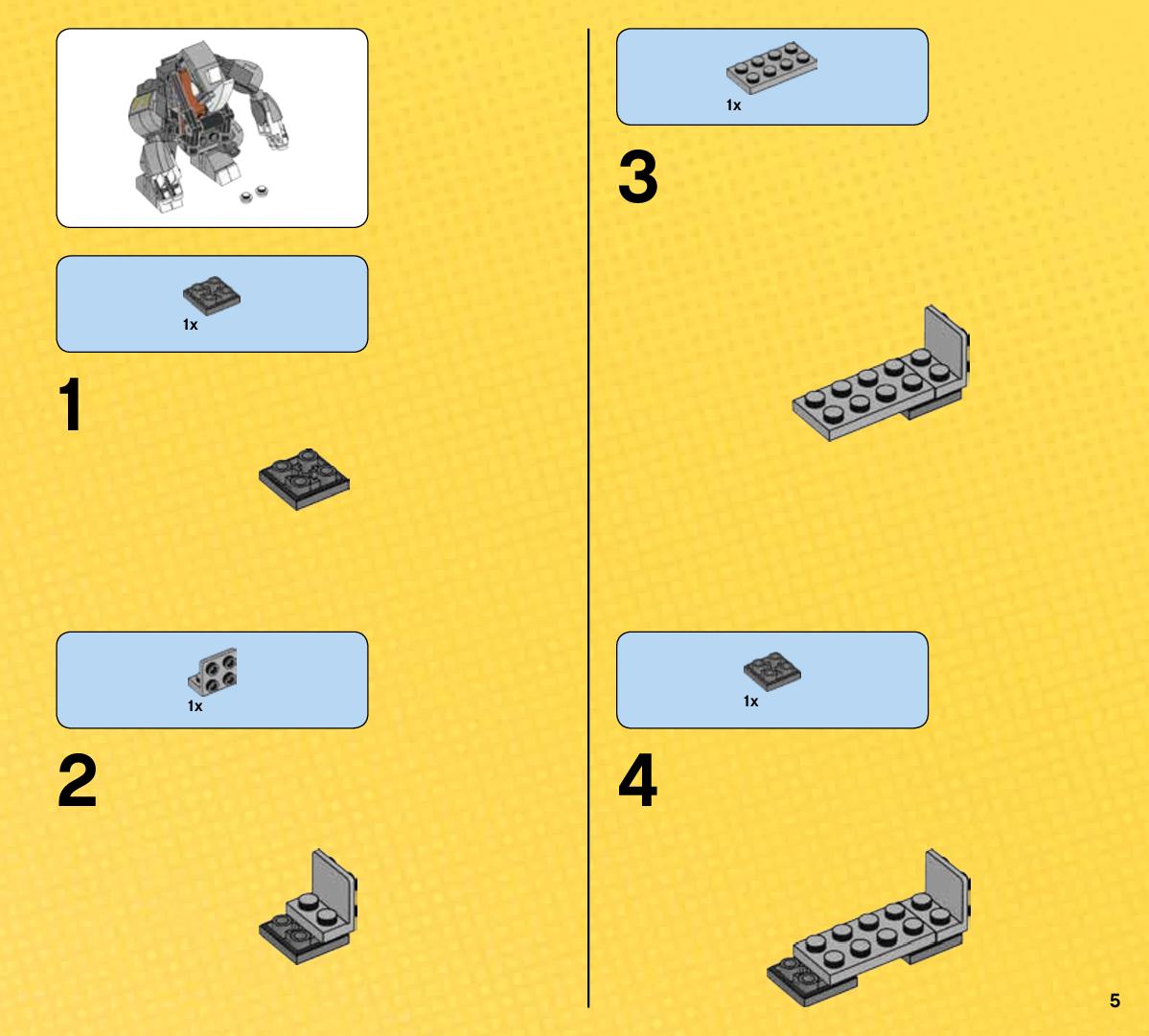 1x

1

1x

2

1x

3

1x

4

5