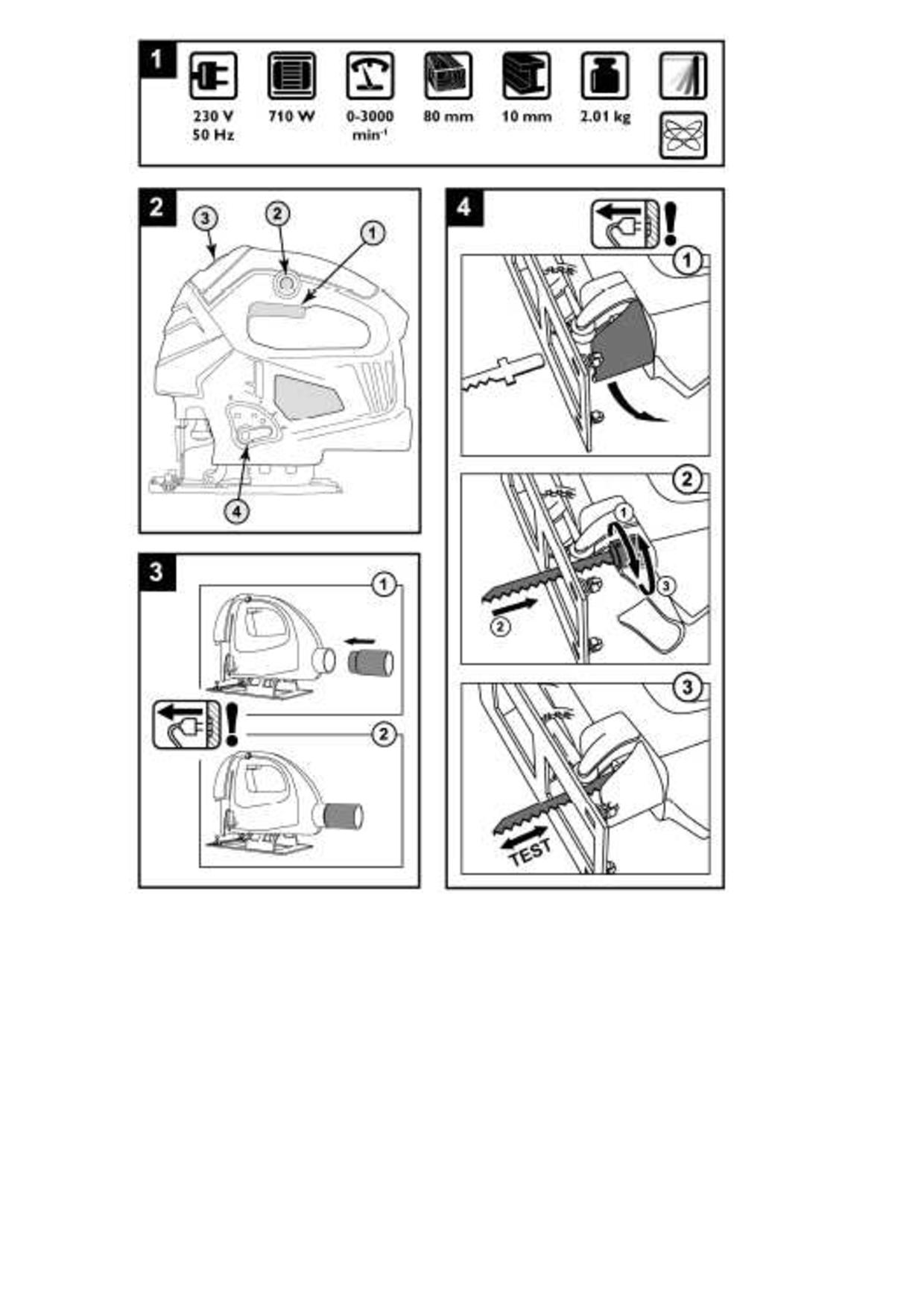 1

230 V
50 Hz

710 W

0-3000
$min^{-1}$

80 mm

10 mm

2.01 kg

2

3

2

1

4

3

1

2

4

1

2

1

2

3

3

TEST