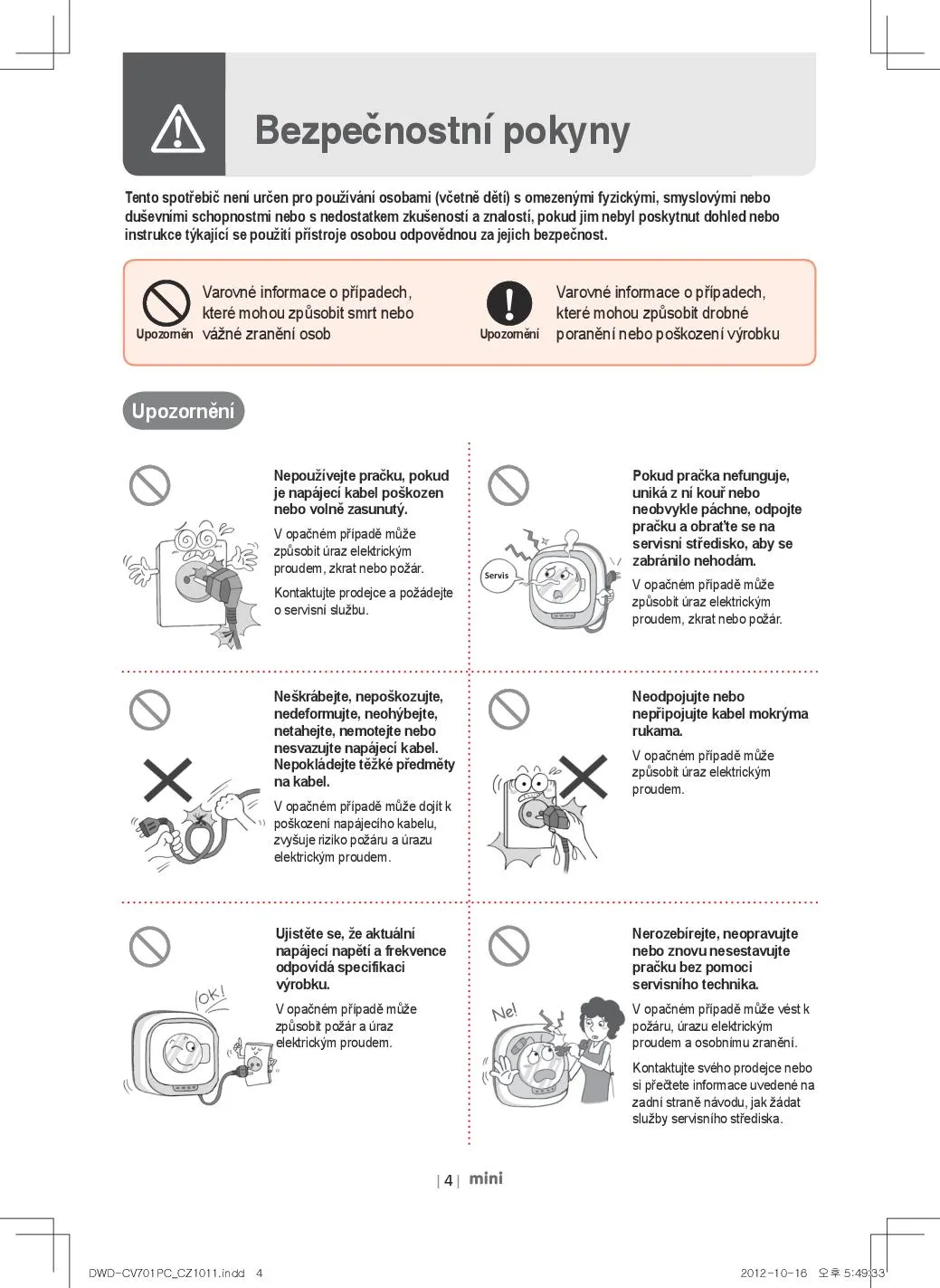 Bezpečnostní pokyny

Tento spotřebič není určen pro používání osobami (včetně dětí) s omezenými fyzickými, smyslovými nebo duševními schopnostmi nebo s nedostatkem zkušeností a znalostí, pokud jim nebyl poskytnut dohled nebo instrukce týkající se použití přístroje osobou odpovědnou za jejich bezpečnost.

Upozorněn

Varovné informace o případech, které mohou způsobit smrt nebo vážné zranění osob

Upozornění

Varovné informace o případech, které mohou způsobit drobné poranění nebo poškození výrobku

Upozornění

Nepoužívejte pračku, pokud je napájecí kabel poškozen nebo volně zasunutý.

V opačném případě může způsobit úraz elektrickým proudem, zkrat nebo požár.

Kontaktujte prodejce a požádejte o servisní službu.

Servis

Pokud pračka nefunguje, uniká z ní kouř nebo neobvykle páchne, odpojte pračku a obraťte se na servisní středisko, aby se zabránilo nehodám.

V opačném případě může způsobit úraz elektrickým proudem, zkrat nebo požár.

Neškrábejte, nepoškozujte, nedeformujte, neohýbejte, netahejte, nemotejte nebo nesvazujte napájecí kabel. Nepokládejte těžké předměty na kabel.

V opačném případě může dojít k poškození napájecího kabelu, zvyšuje riziko požáru a úrazu elektrickým proudem.

Neodpojujte nebo nepřipojujte kabel mokrýma rukama.

V opačném případě může způsobit úraz elektrickým proudem.

OK!

Ujistěte se, že aktuální napájecí napětí a frekvence odpovídá specifikaci výrobku.

V opačném případě může způsobit požár a úraz elektrickým proudem.

Ne!

Nerozebírejte, neopravujte nebo znovu nesestavujte pračku bez pomoci servisního technika.

V opačném případě může vést k požáru, úrazu elektrickým proudem a osobnímu zranění.

Kontaktujte svého prodejce nebo si přečtete informace uvedené na zadní straně návodu, jak žádat služby servisního střediska.

| 4 | mini

DWD-CV701PC_CZ1011.indd 4

2012-10-16 오후 5:49:33