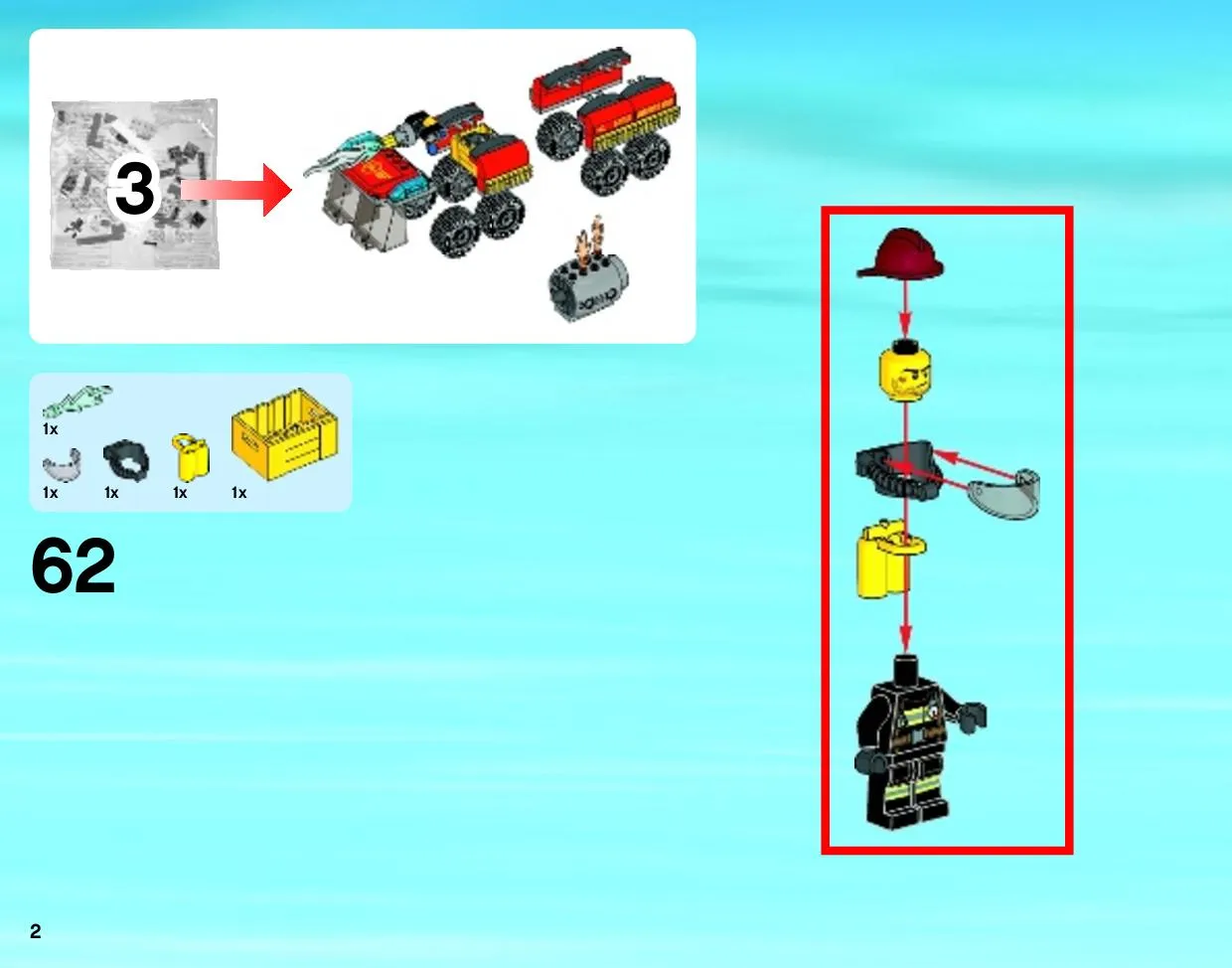 3

1x

1x 1x 1x 1x

62

2