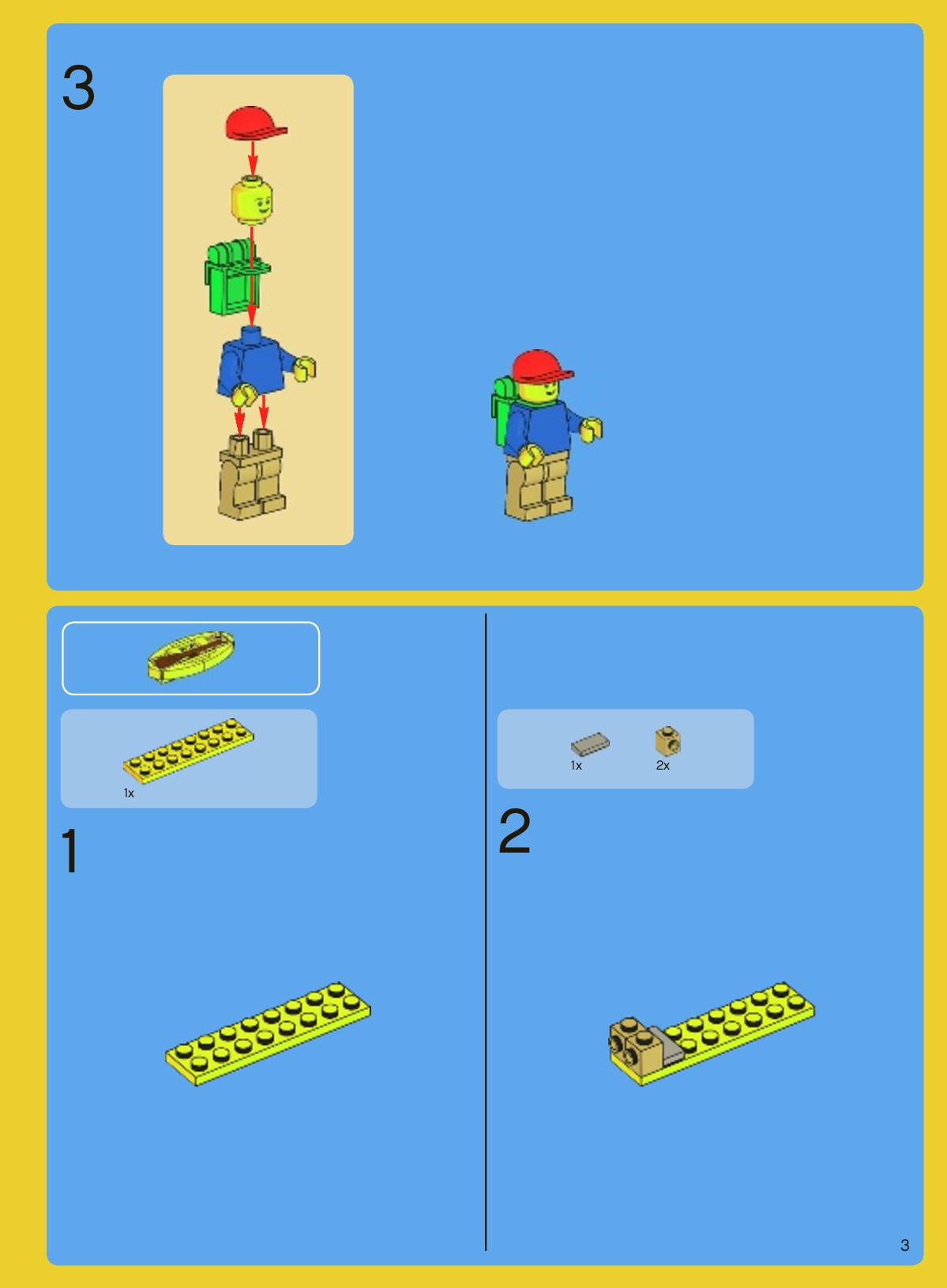 3

1x

1

1x 2x

2

3