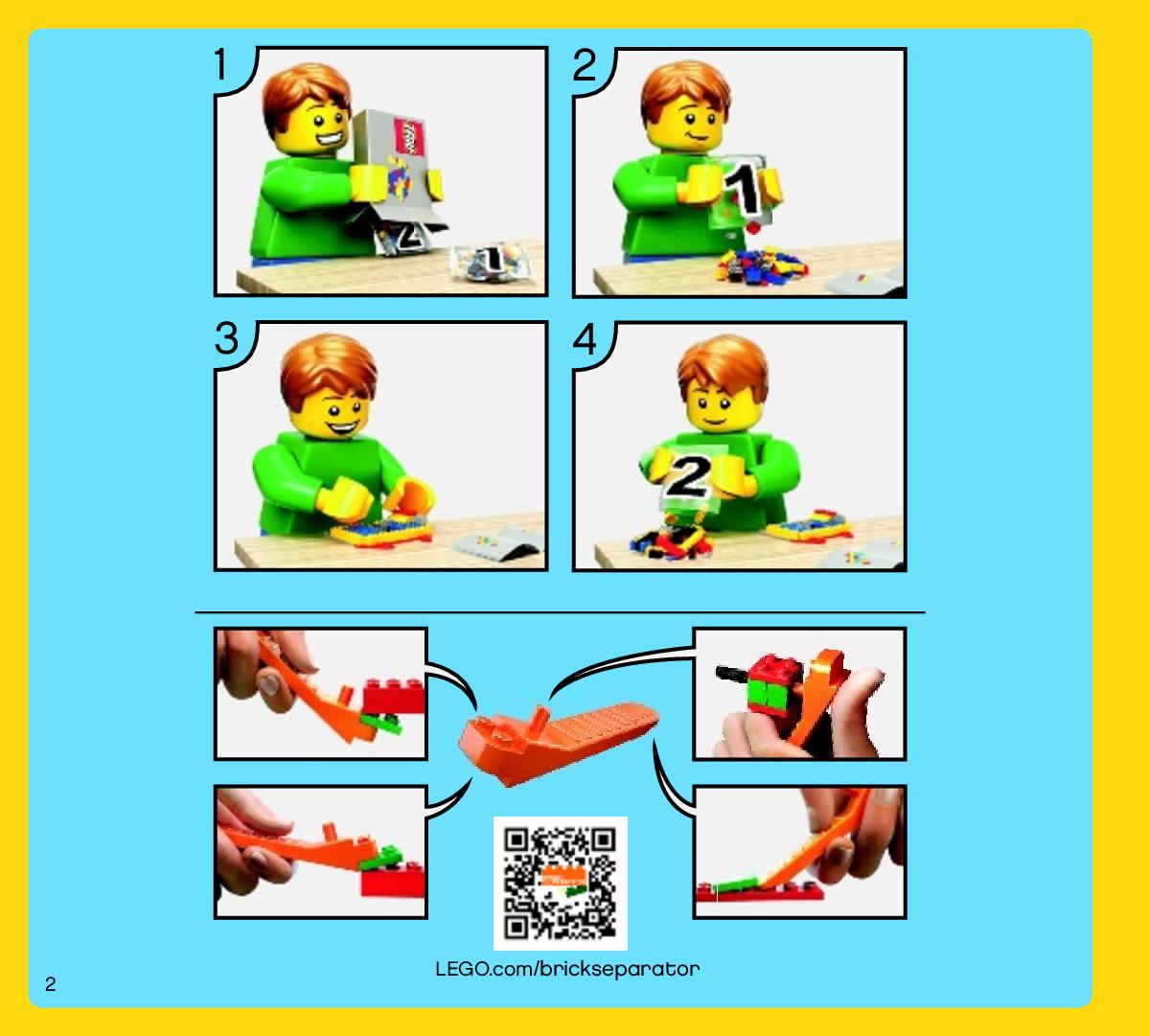 1

2

1

2

1

3

4

2

LEGO.com/brickseparator

2