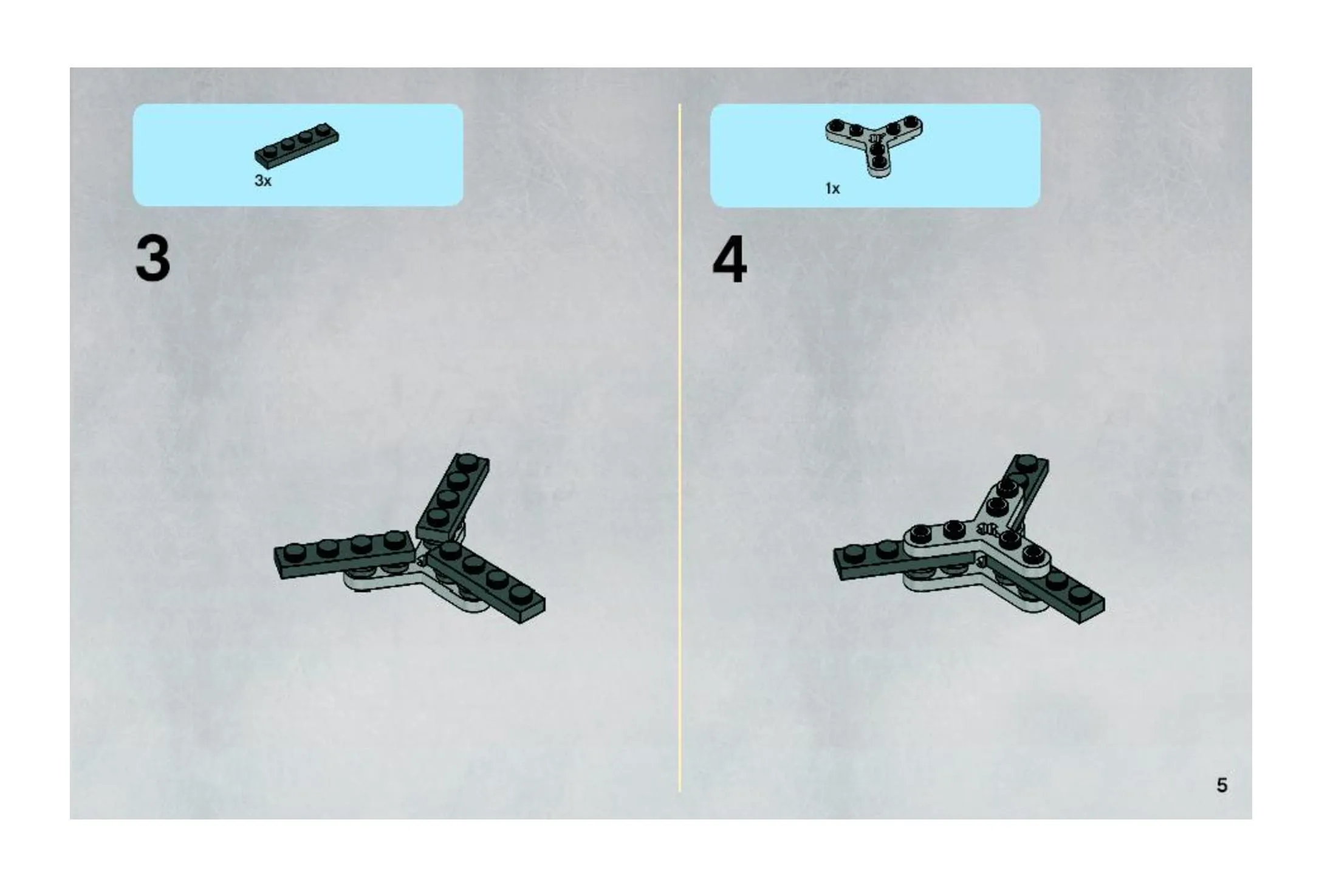 3x

3

1x

4

5