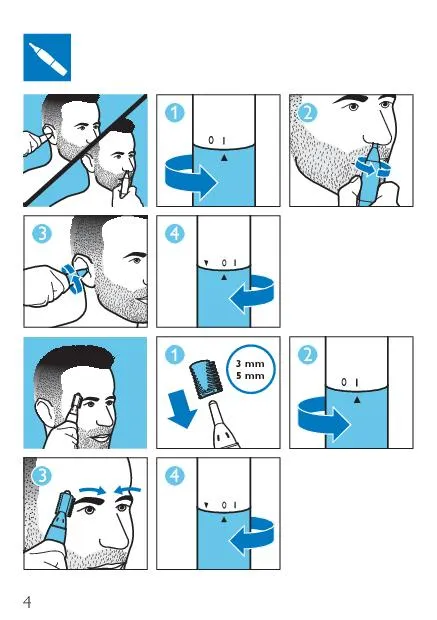 1

0 I

2

3

4

0 I

1

3 mm
5 mm

2

0 I

3

4

0 I

4