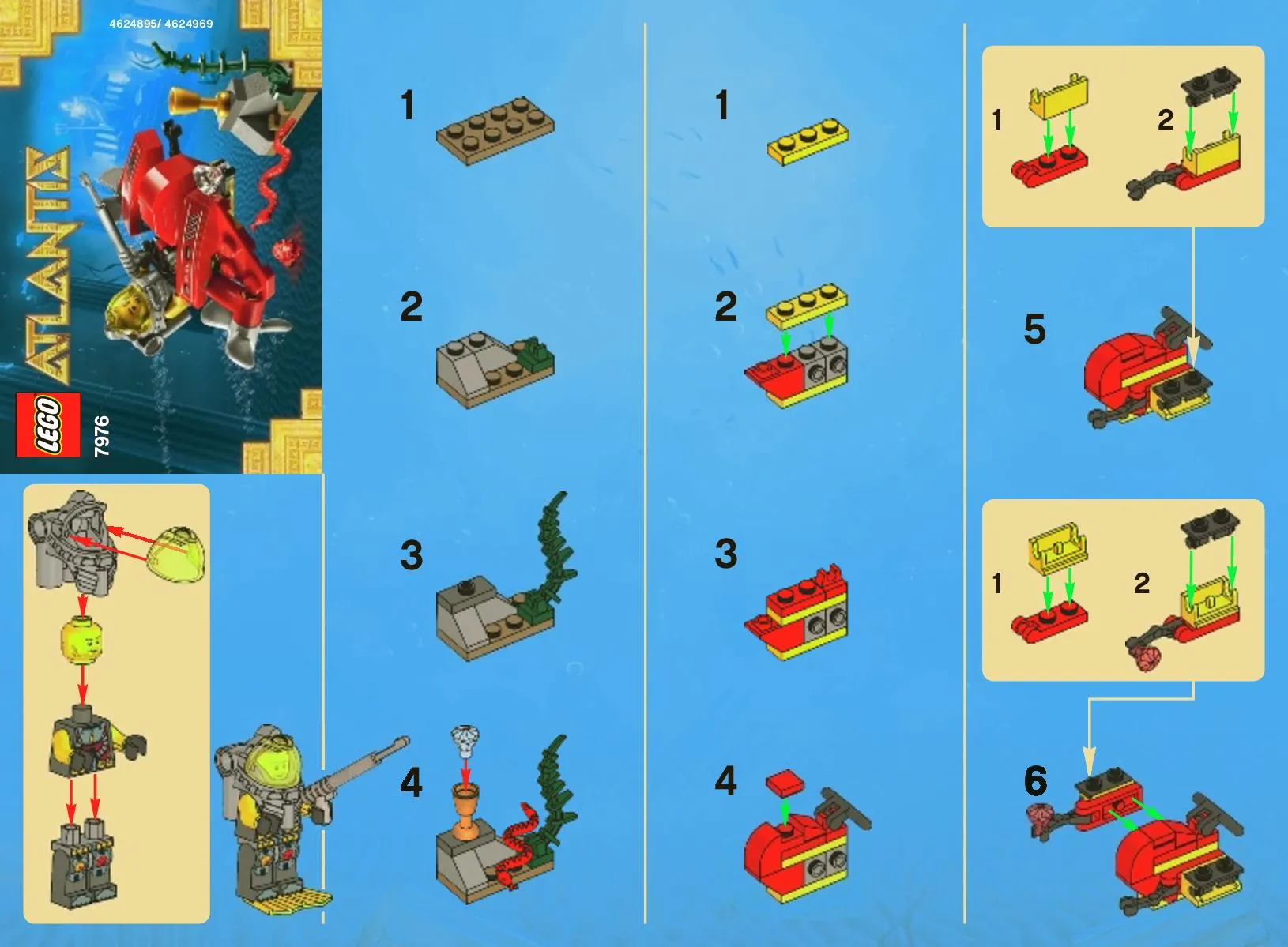 4624895/ 4624969

ATLANTIS

LEGO

7976

1

2

3

4

1

2

3

4

1

2

5

1

2

6