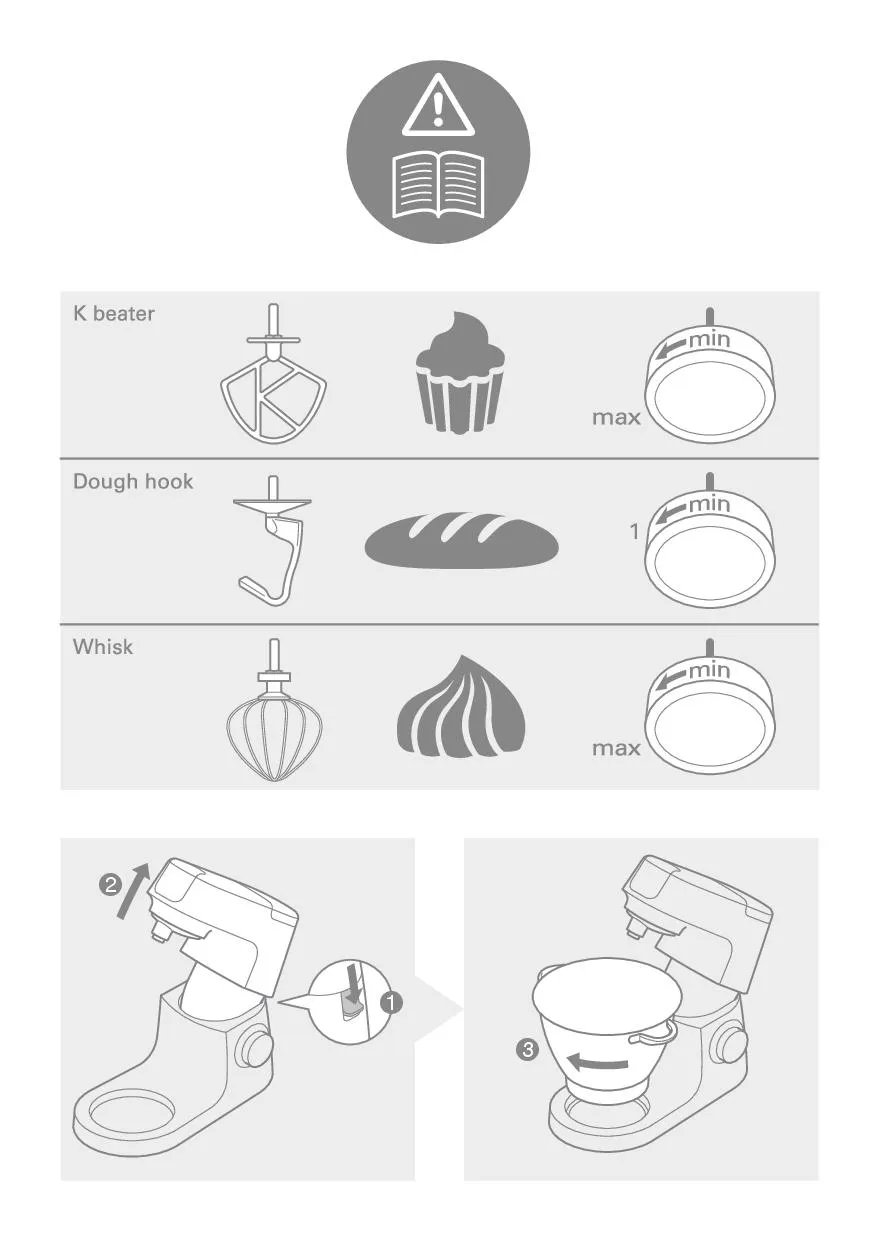 K beater

min

max

Dough hook

min

1

Whisk

min

max

2

1

3