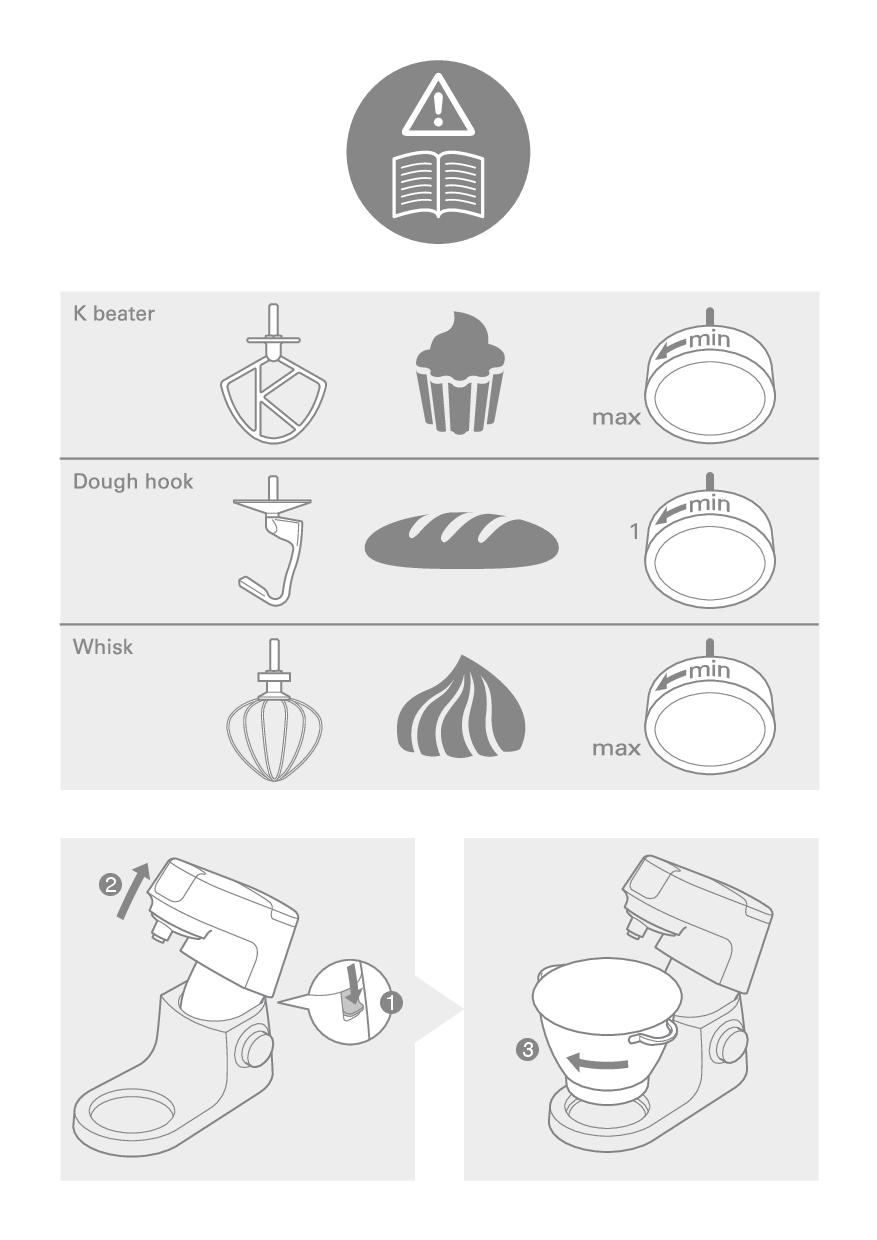 K beater

min

max

Dough hook

min

1

Whisk

min

max

2

1

3