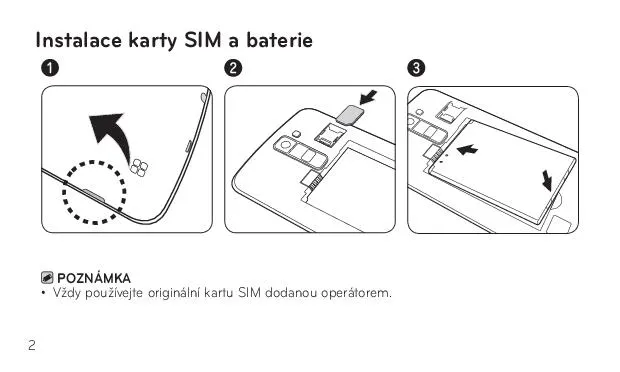 Instalace karty SIM a baterie

1

2

3

POZNÁMKA

• Vždy používejte originální kartu SIM dodanou operátorem.

2