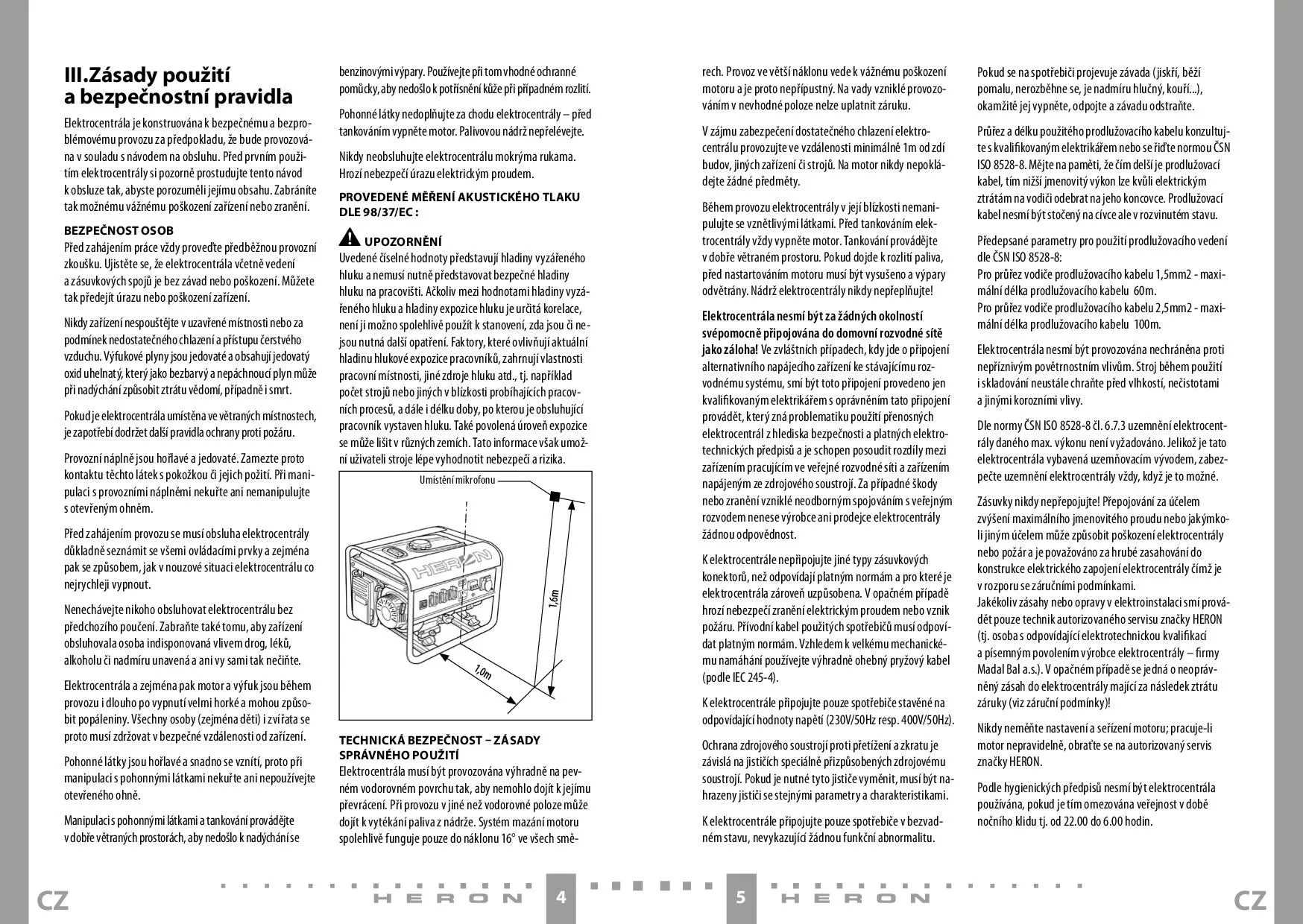 III.Zásady použití a bezpečnostní pravidla

Elektrocentrála je konstruována k bezpečnému a bezproblémovému provozu za předpokladu, že bude provozována v souladu s návodem na obsluhu. Před prvním použitím elektrocentrály si pozorně prostudujte tento návod k obsluze tak, abyste porozuměli jejímu obsahu. Zabráníte tak možnému vážnému poškození zařízení nebo zranění.

BEZPEČNOST OSOB
Před zahájením práce vždy proveďte předběžnou provozní zkoušku. Ujistěte se, že elektrocentrála včetně vedení a zásuvkových spojů je bez závad nebo poškození. Můžete tak předejít úrazu nebo poškození zařízení.

Nikdy zařízení nespouštějte v uzavřené místnosti nebo za podmínek nedostatečného chlazení a přístupu čerstvého vzduchu. Výfukové plyny jsou jedovaté a obsahují jedovatý oxid uhelnatý, který jako bezbarvý a nepáchnoucí plyn může při nadýchání způsobit ztrátu vědomí, případně i smrt.

Pokud je elektrocentrála umístěna ve větraných místnostech, je zapotřebí dodržet další pravidla ochrany proti požáru.

Provozní náplně jsou hořlavé a jedovaté. Zamezte proto kontaktu těchto látek s pokožkou či jejich požití. Při manipulaci s provozními náplněmi nekuřte ani nemanipulujte s otevřeným ohněm.

Před zahájením provozu se musí obsluha elektrocentrály důkladně seznámit se všemi ovládacími prvky a zejména pak se způsobem, jak v nouzové situaci elektrocentrálu co nejrychleji vypnout.

Nenechávejte nikoho obsluhovat elektrocentrálu bez předchozího poučení. Zabraňte také tomu, aby zařízení obsluhovala osoba indisponovaná vlivem drog, léků, alkoholu či nadmíru unavená a ani vy sami tak nečiňte.

Elektrocentrála a zejména pak motor a výfuk jsou během provozu i dlouho po vypnutí velmi horké a mohou způsobit popáleniny. Všechny osoby (zejména děti) i zvířata se proto musí zdržovat v bezpečné vzdálenosti od zařízení.

Pohonné látky jsou hořlavé a snadno se vznítí, proto při manipulaci s pohonnými látkami nekuřte ani nepoužívejte otevřeného ohně.

Manipulaci s pohonnými látkami a tankování provádějte v dobře větraných prostorách, aby nedošlo k nadýchání se benzinovými výpary. Používejte při tom vhodné ochranné pomůcky, aby nedošlo k potřísnění kůže při případném rozlití.

Pohonné látky nedoplňujte za chodu elektrocentrály – před tankováním vypněte motor. Palivovou nádrž nepřelévejte.

Nikdy neobsluhujte elektrocentrálu mokrýma rukama. Hrozí nebezpečí úrazu elektrickým proudem.

PROVEDENÉ MĚŘENÍ AKUSTICKÉHO TLAKU DLE 98/37/EC :

UPOZORNĚNÍ
Uvedené číselné hodnoty představují hladiny vyzářeného hluku a nemusí nutně představovat bezpečné hladiny hluku na pracovišti. Ačkoliv mezi hodnotami hladiny vyzářeného hluku a hladiny expozice hluku je určitá korelace, není ji možno spolehlivě použít k stanovení, zda jsou či nejsou nutná další opatření. Faktory, které ovlivňují aktuální hladinu hlukové expozice pracovníků, zahrnují vlastnosti pracovní místnosti, jiné zdroje hluku atd., tj. například počet strojů nebo jiných v blízkosti probíhajících pracovních procesů, a dále i délku doby, po kterou je obsluhující pracovník vystaven hluku. Také povolená úroveň expozice se může lišit v různých zemích. Tato informace však umožní uživateli stroje lépe vyhodnotit nebezpečí a rizika.

Umístění mikrofonu
HERON
1,6m
1,0m

TECHNICKÁ BEZPEČNOST – ZÁSADY SPRÁVNÉHO POUŽITÍ
Elektrocentrála musí být provozována výhradně na pevném vodorovném povrchu tak, aby nemohlo dojít k jejímu převrácení. Při provozu v jiné než vodorovné poloze může dojít k vytékání paliva z nádrže. Systém mazání motoru spolehlivě funguje pouze do náklonu 16° ve všech směrech. Provoz ve větší náklonu vede k vážnému poškození motoru a je proto nepřípustný. Na vady vzniklé provozováním v nevhodné poloze nelze uplatnit záruku.

V zájmu zabezpečení dostatečného chlazení elektrocentrálu provozujte ve vzdálenosti minimálně 1m od zdí budov, jiných zařízení či strojů. Na motor nikdy nepokládejte žádné předměty.

Během provozu elektrocentrály v její blízkosti nemanipulujte se vznětlivými látkami. Před tankováním elektrocentrály vždy vypněte motor. Tankování provádějte v dobře větraném prostoru. Pokud dojde k rozlití paliva, před nastartováním motoru musí být vysušeno a výpary odvětrány. Nádrž elektrocentrály nikdy nepřeplňujte!

Elektrocentrála nesmí být za žádných okolností svépomocně připojována do domovní rozvodné sítě jako záloha! Ve zvláštních případech, kdy jde o připojení alternativního napájecího zařízení ke stávajícímu rozvodnému systému, smí být toto připojení provedeno jen kvalifikovaným elektrikářem s oprávněním tato připojení provádět, který zná problematiku použití přenosných elektrocentrál z hlediska bezpečnosti a platných elektrotechnických předpisů a je schopen posoudit rozdíly mezi zařízením pracujícím ve veřejné rozvodné síti a zařízením napájeným ze zdrojového soustrojí. Za případné škody nebo zranění vzniklé neodborným spojováním s veřejným rozvodem nenese výrobce ani prodejce elektrocentrály žádnou odpovědnost.

K elektrocentrále nepřipojujte jiné typy zásuvkových konektorů, než odpovídají platným normám a pro které je elektrocentrála zároveň uzpůsobena. V opačném případě hrozí nebezpečí zranění elektrickým proudem nebo vznik požáru. Přívodní kabel použitých spotřebičů musí odpovídat platným normám. Vzhledem k velkému mechanickému namáhání používejte výhradně ohebný pryžový kabel (podle IEC 245-4).

K elektrocentrále připojujte pouze spotřebiče stavěné na odpovídající hodnoty napětí (230V/50Hz resp. 400V/50Hz).

Ochrana zdrojového soustrojí proti přetížení a zkratu je závislá na jističích speciálně přizpůsobených zdrojovému soustrojí. Pokud je nutné tyto jističe vyměnit, musí být nahrazeny jističi se stejnými parametry a charakteristikami.

K elektrocentrále připojujte pouze spotřebiče v bezvadném stavu, nevykazující žádnou funkční abnormalitu.

Pokud se na spotřebiči projevuje závada (jiskří, běží pomalu, nerozběhne se, je nadmíru hlučný, kouří...), okamžitě jej vypněte, odpojte a závadu odstraňte.

Průřez a délku použitého prodlužovacího kabelu konzultujte s kvalifikovaným elektrikářem nebo se řiďte normou ČSN ISO 8528-8. Mějte na paměti, že čím delší je prodlužovací kabel, tím nižší jmenovitý výkon lze kvůli elektrickým ztrátám na vodiči odebrat na jeho koncovce. Prodlužovací kabel nesmí být stočený na cívce ale v rozvinutém stavu.

Předepsané parametry pro použití prodlužovacího vedení dle ČSN ISO 8528-8:
Pro průřez vodiče prodlužovacího kabelu 1,5mm2 - maximální délka prodlužovacího kabelu 60m.
Pro průřez vodiče prodlužovacího kabelu 2,5mm2 - maximální délka prodlužovacího kabelu 100m.

Elektrocentrála nesmí být provozována nechráněna proti nepříznivým povětrnostním vlivům. Stroj během použití i skladování neustále chraňte před vlhkostí, nečistotami a jinými korozními vlivy.

Dle normy ČSN ISO 8528-8 čl. 6.7.3 uzemnění elektrocentrály daného max. výkonu není vyžadováno. Jelikož je tato elektrocentrála vybavená uzemňovacím vývodem, zabezpečte uzemnění elektrocentrály vždy, když je to možné.

Zásuvky nikdy nepřepojujte! Přepojování za účelem zvýšení maximálního jmenovitého proudu nebo jakýmkoli jiným účelem může způsobit poškození elektrocentrály nebo požár a je považováno za hrubé zasahování do konstrukce elektrického zapojení elektrocentrály čímž je v rozporu se záručními podmínkami.
Jakékoliv zásahy nebo opravy v elektroinstalaci smí provádět pouze technik autorizovaného servisu značky HERON (tj. osoba s odpovídající elektrotechnickou kvalifikací a písemným povolením výrobce elektrocentrály – firmy Madal Bal a.s.). V opačném případě se jedná o neoprávněný zásah do elektrocentrály mající za následek ztrátu záruky (viz záruční podmínky)!

Nikdy neměňte nastavení a seřízení motoru; pracuje-li motor nepravidelně, obraťte se na autorizovaný servis značky HERON.

Podle hygienických předpisů nesmí být elektrocentrála používána, pokud je tím omezována veřejnost v době nočního klidu tj. od 22.00 do 6.00 hodin.

CZ HERON 4 5 HERON CZ