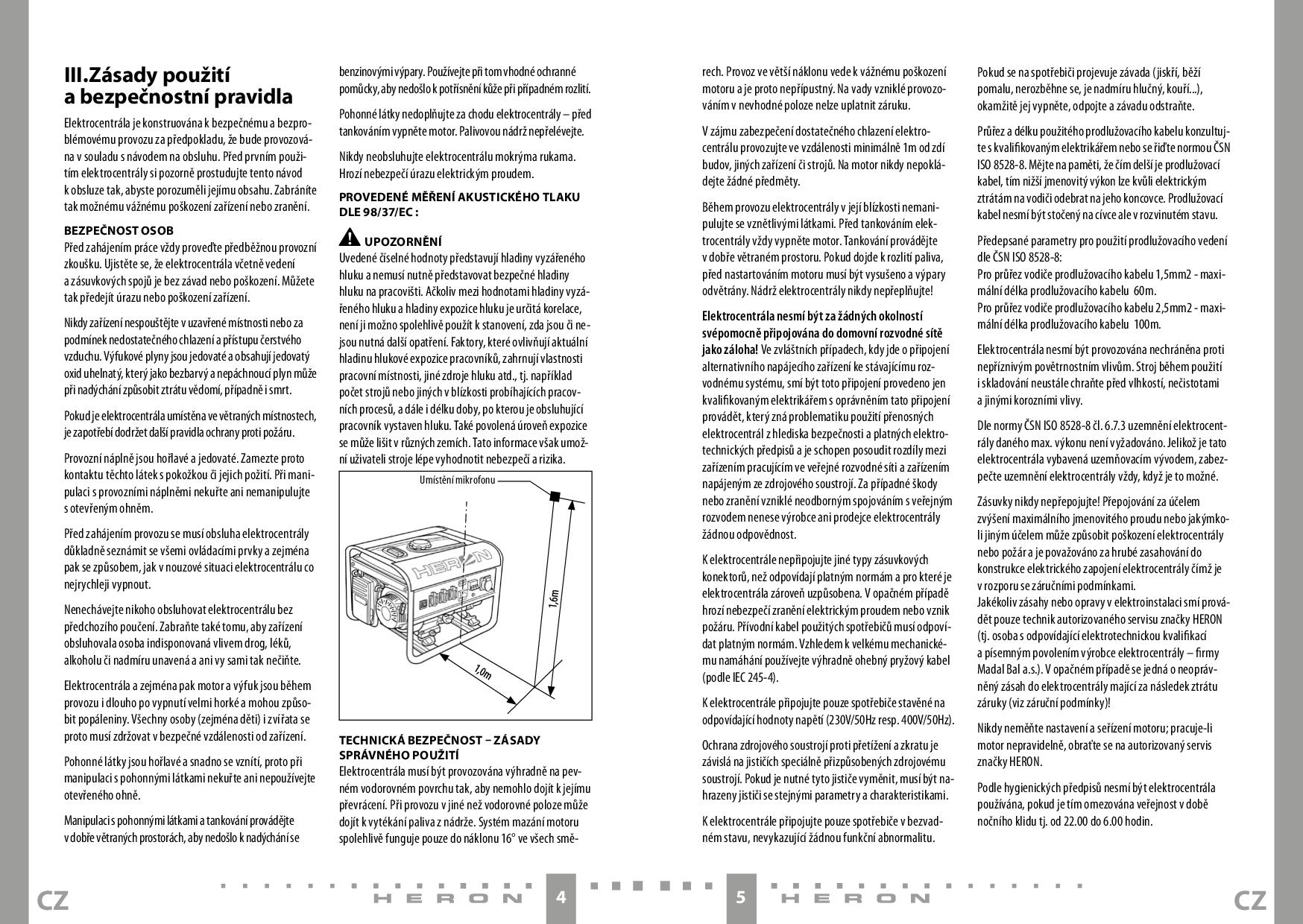 III.Zásady použití a bezpečnostní pravidla

Elektrocentrála je konstruována k bezpečnému a bezproblémovému provozu za předpokladu, že bude provozována v souladu s návodem na obsluhu. Před prvním použitím elektrocentrály si pozorně prostudujte tento návod k obsluze tak, abyste porozuměli jejímu obsahu. Zabráníte tak možnému vážnému poškození zařízení nebo zranění.

BEZPEČNOST OSOB
Před zahájením práce vždy proveďte předběžnou provozní zkoušku. Ujistěte se, že elektrocentrála včetně vedení a zásuvkových spojů je bez závad nebo poškození. Můžete tak předejít úrazu nebo poškození zařízení.

Nikdy zařízení nespouštějte v uzavřené místnosti nebo za podmínek nedostatečného chlazení a přístupu čerstvého vzduchu. Výfukové plyny jsou jedovaté a obsahují jedovatý oxid uhelnatý, který jako bezbarvý a nepáchnoucí plyn může při nadýchání způsobit ztrátu vědomí, případně i smrt.

Pokud je elektrocentrála umístěna ve větraných místnostech, je zapotřebí dodržet další pravidla ochrany proti požáru.

Provozní náplně jsou hořlavé a jedovaté. Zamezte proto kontaktu těchto látek s pokožkou či jejich požití. Při manipulaci s provozními náplněmi nekuřte ani nemanipulujte s otevřeným ohněm.

Před zahájením provozu se musí obsluha elektrocentrály důkladně seznámit se všemi ovládacími prvky a zejména pak se způsobem, jak v nouzové situaci elektrocentrálu co nejrychleji vypnout.

Nenechávejte nikoho obsluhovat elektrocentrálu bez předchozího poučení. Zabraňte také tomu, aby zařízení obsluhovala osoba indisponovaná vlivem drog, léků, alkoholu či nadmíru unavená a ani vy sami tak nečiňte.

Elektrocentrála a zejména pak motor a výfuk jsou během provozu i dlouho po vypnutí velmi horké a mohou způsobit popáleniny. Všechny osoby (zejména děti) i zvířata se proto musí zdržovat v bezpečné vzdálenosti od zařízení.

Pohonné látky jsou hořlavé a snadno se vznítí, proto při manipulaci s pohonnými látkami nekuřte ani nepoužívejte otevřeného ohně.

Manipulaci s pohonnými látkami a tankování provádějte v dobře větraných prostorách, aby nedošlo k nadýchání se benzinovými výpary. Používejte při tom vhodné ochranné pomůcky, aby nedošlo k potřísnění kůže při případném rozlití.

Pohonné látky nedoplňujte za chodu elektrocentrály – před tankováním vypněte motor. Palivovou nádrž nepřelévejte.

Nikdy neobsluhujte elektrocentrálu mokrýma rukama. Hrozí nebezpečí úrazu elektrickým proudem.

PROVEDENÉ MĚŘENÍ AKUSTICKÉHO TLAKU DLE 98/37/EC :

UPOZORNĚNÍ
Uvedené číselné hodnoty představují hladiny vyzářeného hluku a nemusí nutně představovat bezpečné hladiny hluku na pracovišti. Ačkoliv mezi hodnotami hladiny vyzářeného hluku a hladiny expozice hluku je určitá korelace, není ji možno spolehlivě použít k stanovení, zda jsou či nejsou nutná další opatření. Faktory, které ovlivňují aktuální hladinu hlukové expozice pracovníků, zahrnují vlastnosti pracovní místnosti, jiné zdroje hluku atd., tj. například počet strojů nebo jiných v blízkosti probíhajících pracovních procesů, a dále i délku doby, po kterou je obsluhující pracovník vystaven hluku. Také povolená úroveň expozice se může lišit v různých zemích. Tato informace však umožní uživateli stroje lépe vyhodnotit nebezpečí a rizika.

Umístění mikrofonu
HERON
1,6m
1,0m

TECHNICKÁ BEZPEČNOST – ZÁSADY SPRÁVNÉHO POUŽITÍ
Elektrocentrála musí být provozována výhradně na pevném vodorovném povrchu tak, aby nemohlo dojít k jejímu převrácení. Při provozu v jiné než vodorovné poloze může dojít k vytékání paliva z nádrže. Systém mazání motoru spolehlivě funguje pouze do náklonu 16° ve všech směrech. Provoz ve větší náklonu vede k vážnému poškození motoru a je proto nepřípustný. Na vady vzniklé provozováním v nevhodné poloze nelze uplatnit záruku.

V zájmu zabezpečení dostatečného chlazení elektrocentrálu provozujte ve vzdálenosti minimálně 1m od zdí budov, jiných zařízení či strojů. Na motor nikdy nepokládejte žádné předměty.

Během provozu elektrocentrály v její blízkosti nemanipulujte se vznětlivými látkami. Před tankováním elektrocentrály vždy vypněte motor. Tankování provádějte v dobře větraném prostoru. Pokud dojde k rozlití paliva, před nastartováním motoru musí být vysušeno a výpary odvětrány. Nádrž elektrocentrály nikdy nepřeplňujte!

Elektrocentrála nesmí být za žádných okolností svépomocně připojována do domovní rozvodné sítě jako záloha! Ve zvláštních případech, kdy jde o připojení alternativního napájecího zařízení ke stávajícímu rozvodnému systému, smí být toto připojení provedeno jen kvalifikovaným elektrikářem s oprávněním tato připojení provádět, který zná problematiku použití přenosných elektrocentrál z hlediska bezpečnosti a platných elektrotechnických předpisů a je schopen posoudit rozdíly mezi zařízením pracujícím ve veřejné rozvodné síti a zařízením napájeným ze zdrojového soustrojí. Za případné škody nebo zranění vzniklé neodborným spojováním s veřejným rozvodem nenese výrobce ani prodejce elektrocentrály žádnou odpovědnost.

K elektrocentrále nepřipojujte jiné typy zásuvkových konektorů, než odpovídají platným normám a pro které je elektrocentrála zároveň uzpůsobena. V opačném případě hrozí nebezpečí zranění elektrickým proudem nebo vznik požáru. Přívodní kabel použitých spotřebičů musí odpovídat platným normám. Vzhledem k velkému mechanickému namáhání používejte výhradně ohebný pryžový kabel (podle IEC 245-4).

K elektrocentrále připojujte pouze spotřebiče stavěné na odpovídající hodnoty napětí (230V/50Hz resp. 400V/50Hz).

Ochrana zdrojového soustrojí proti přetížení a zkratu je závislá na jističích speciálně přizpůsobených zdrojovému soustrojí. Pokud je nutné tyto jističe vyměnit, musí být nahrazeny jističi se stejnými parametry a charakteristikami.

K elektrocentrále připojujte pouze spotřebiče v bezvadném stavu, nevykazující žádnou funkční abnormalitu.

Pokud se na spotřebiči projevuje závada (jiskří, běží pomalu, nerozběhne se, je nadmíru hlučný, kouří...), okamžitě jej vypněte, odpojte a závadu odstraňte.

Průřez a délku použitého prodlužovacího kabelu konzultujte s kvalifikovaným elektrikářem nebo se řiďte normou ČSN ISO 8528-8. Mějte na paměti, že čím delší je prodlužovací kabel, tím nižší jmenovitý výkon lze kvůli elektrickým ztrátám na vodiči odebrat na jeho koncovce. Prodlužovací kabel nesmí být stočený na cívce ale v rozvinutém stavu.

Předepsané parametry pro použití prodlužovacího vedení dle ČSN ISO 8528-8:
Pro průřez vodiče prodlužovacího kabelu 1,5mm2 - maximální délka prodlužovacího kabelu 60m.
Pro průřez vodiče prodlužovacího kabelu 2,5mm2 - maximální délka prodlužovacího kabelu 100m.

Elektrocentrála nesmí být provozována nechráněna proti nepříznivým povětrnostním vlivům. Stroj během použití i skladování neustále chraňte před vlhkostí, nečistotami a jinými korozními vlivy.

Dle normy ČSN ISO 8528-8 čl. 6.7.3 uzemnění elektrocentrály daného max. výkonu není vyžadováno. Jelikož je tato elektrocentrála vybavená uzemňovacím vývodem, zabezpečte uzemnění elektrocentrály vždy, když je to možné.

Zásuvky nikdy nepřepojujte! Přepojování za účelem zvýšení maximálního jmenovitého proudu nebo jakýmkoli jiným účelem může způsobit poškození elektrocentrály nebo požár a je považováno za hrubé zasahování do konstrukce elektrického zapojení elektrocentrály čímž je v rozporu se záručními podmínkami.
Jakékoliv zásahy nebo opravy v elektroinstalaci smí provádět pouze technik autorizovaného servisu značky HERON (tj. osoba s odpovídající elektrotechnickou kvalifikací a písemným povolením výrobce elektrocentrály – firmy Madal Bal a.s.). V opačném případě se jedná o neoprávněný zásah do elektrocentrály mající za následek ztrátu záruky (viz záruční podmínky)!

Nikdy neměňte nastavení a seřízení motoru; pracuje-li motor nepravidelně, obraťte se na autorizovaný servis značky HERON.

Podle hygienických předpisů nesmí být elektrocentrála používána, pokud je tím omezována veřejnost v době nočního klidu tj. od 22.00 do 6.00 hodin.

CZ HERON 4 5 HERON CZ