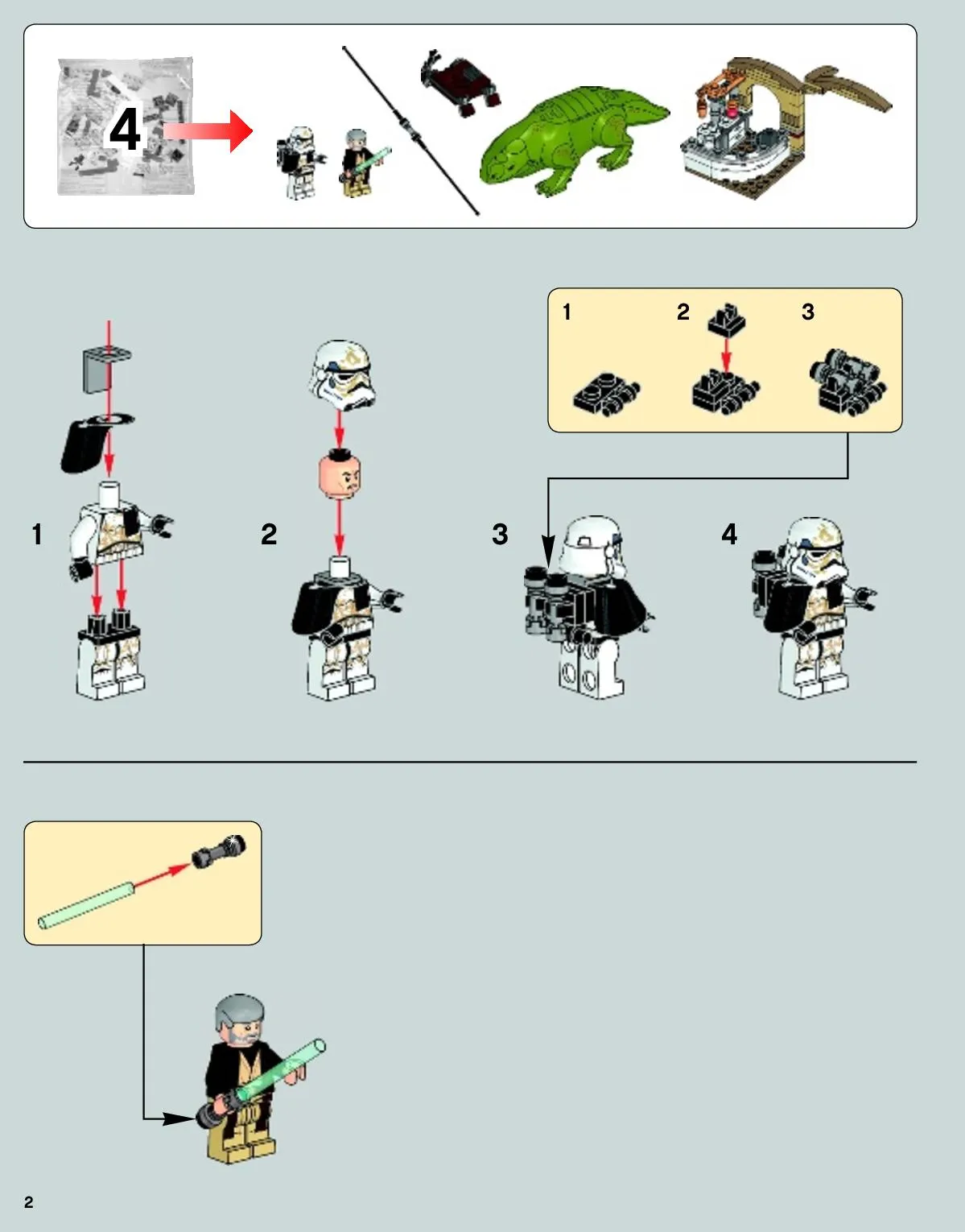 4

1 2 3

1

2

3

4

2