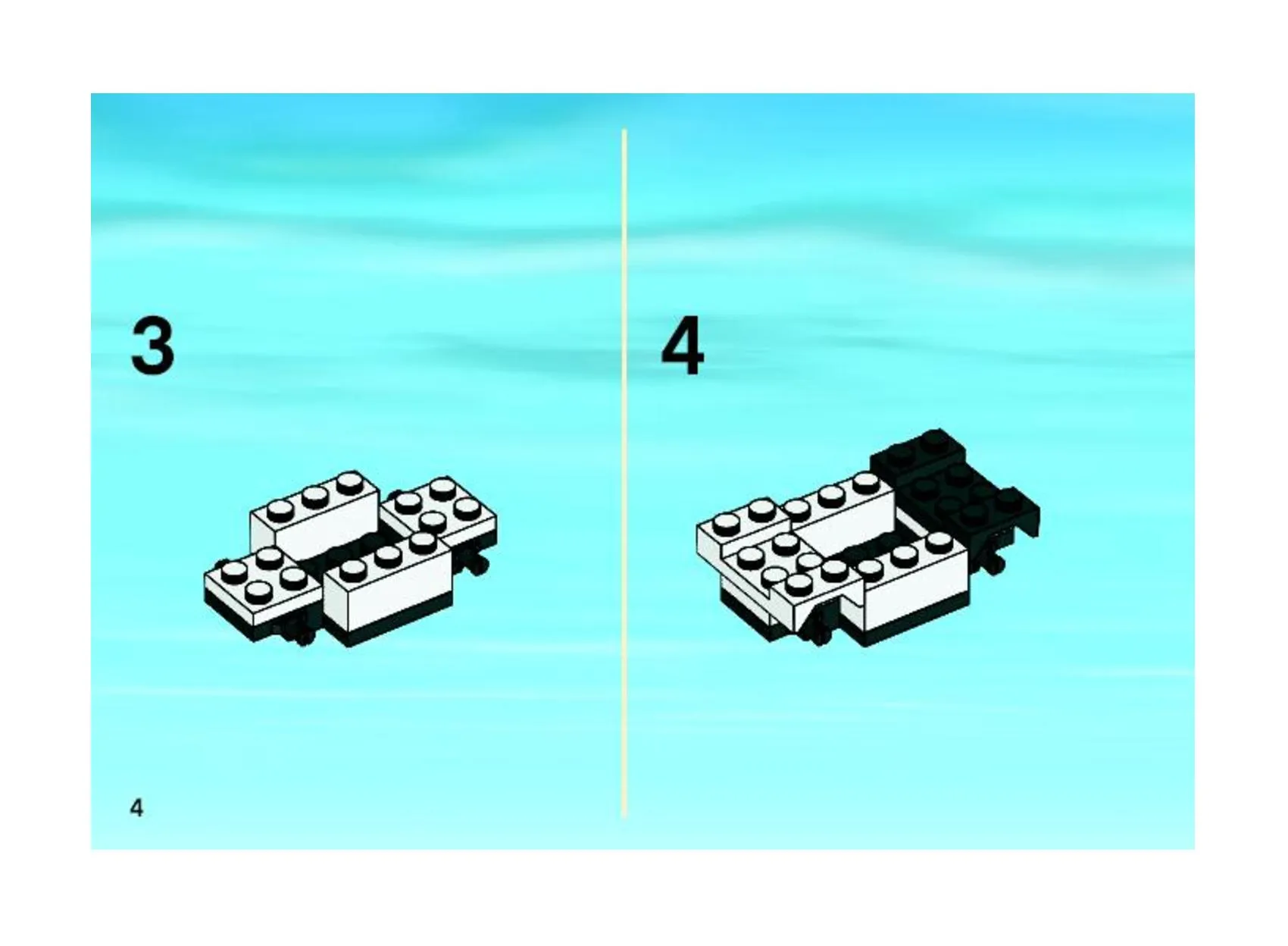 3

4

4