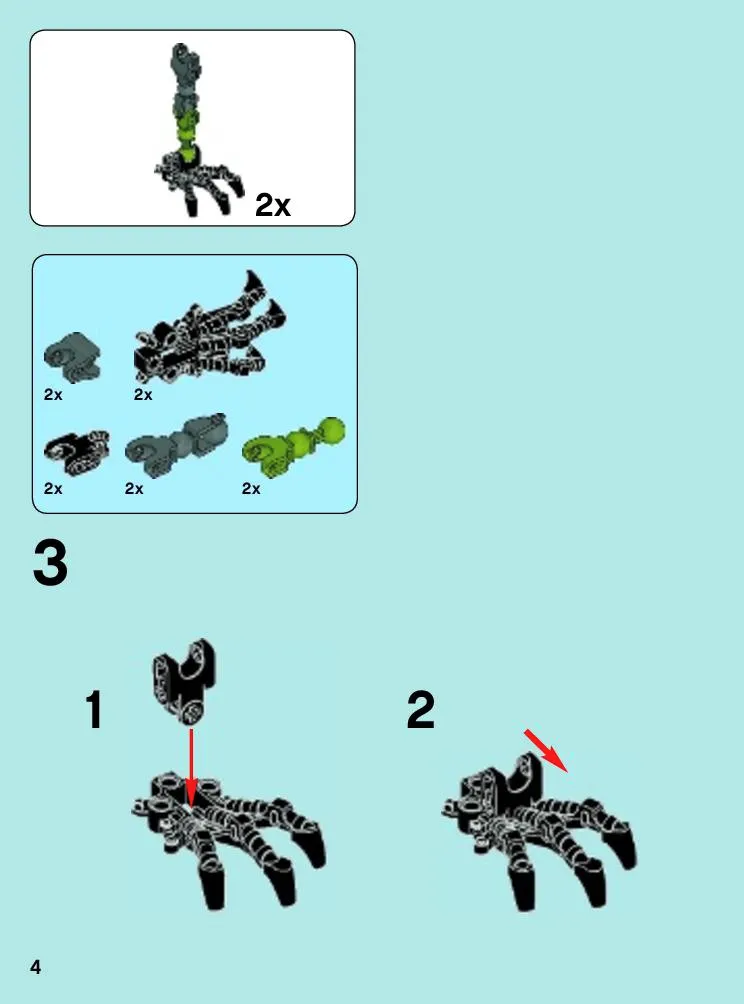 2x

2x
2x
2x
2x
2x

3

1

2

4