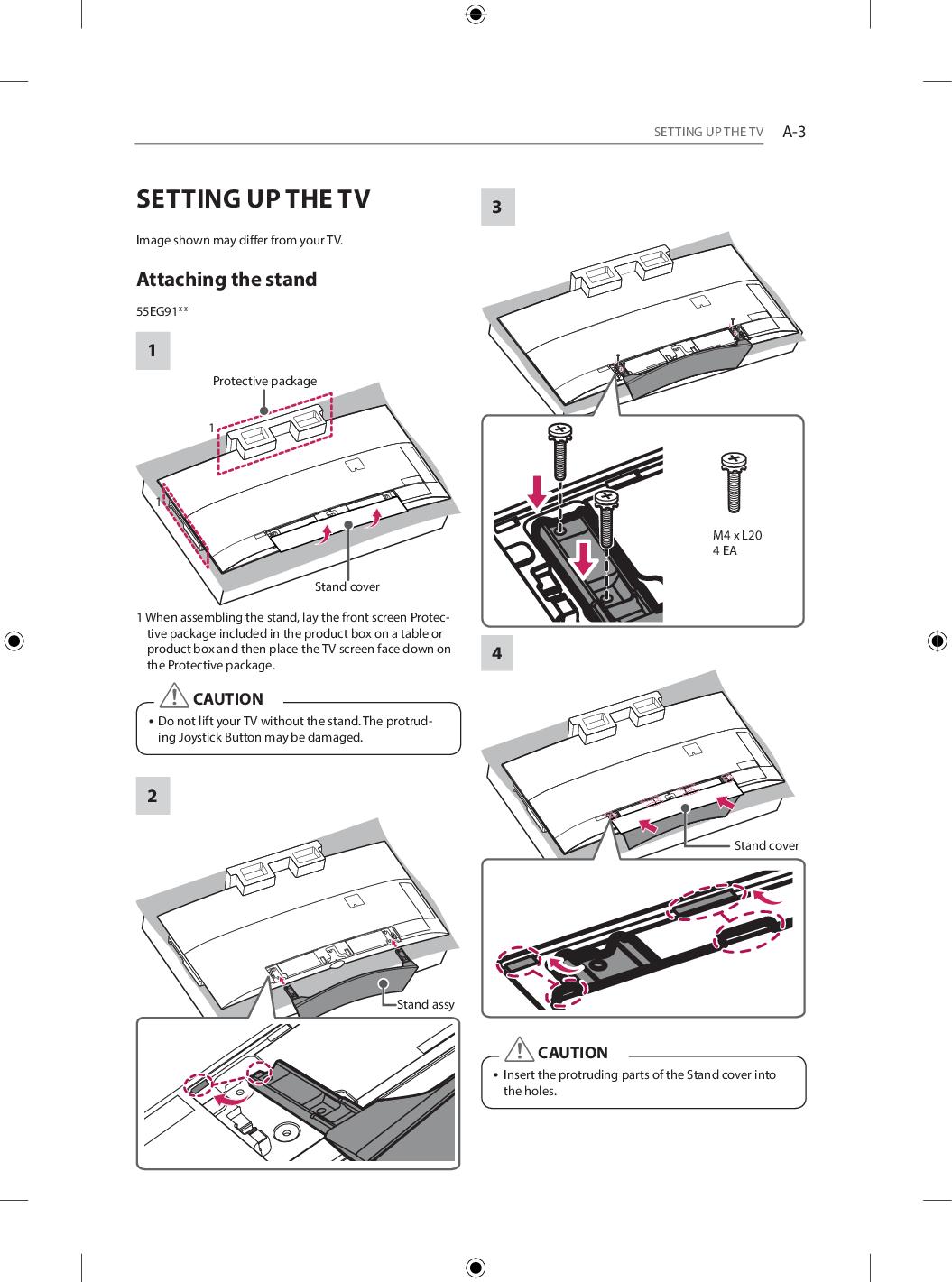 SETTING UP THE TV A-3

SETTING UP THE TV

Image shown may differ from your TV.

Attaching the stand

55EG91**

1

Protective package

1

1

Stand cover

1 When assembling the stand, lay the front screen Protective package included in the product box on a table or product box and then place the TV screen face down on the Protective package.

CAUTION

• Do not lift your TV without the stand. The protruding Joystick Button may be damaged.

2

Stand assy

3

M4 x L20
4 EA

4

Stand cover

CAUTION

• Insert the protruding parts of the Stand cover into the holes.