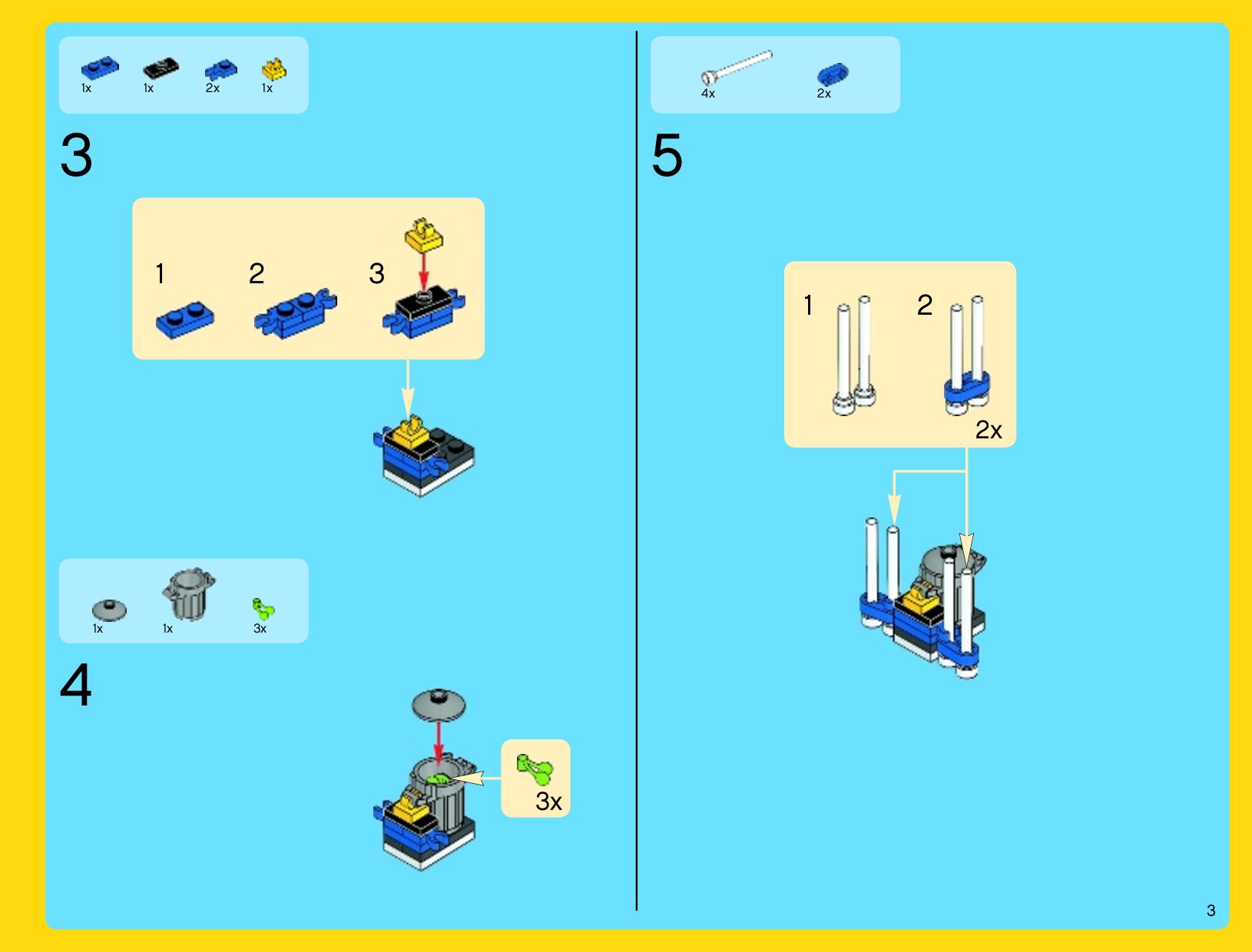 1x 1x 2x 1x

3

1 2 3

1x 1x 3x

4

3x

4x 2x

5

1 2

2x

3