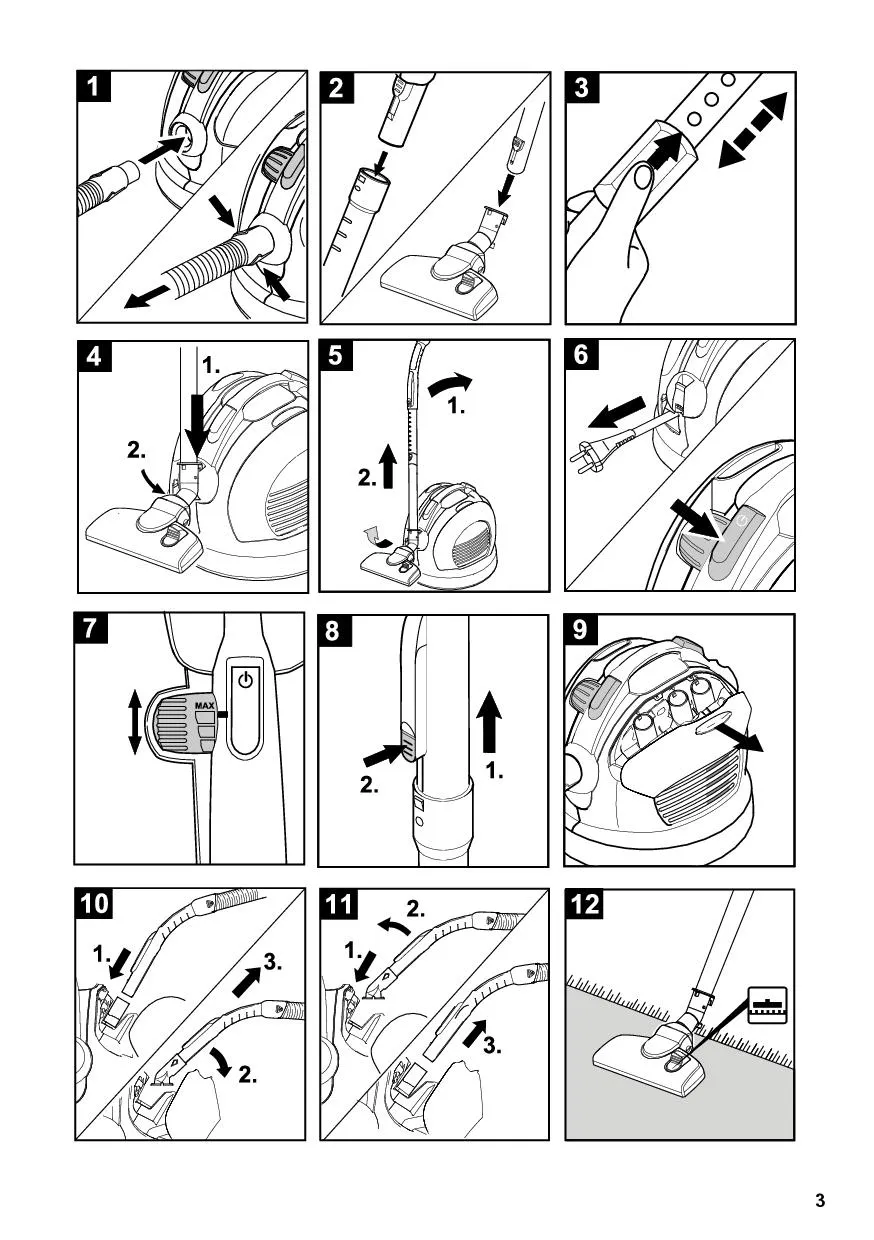 1

2

3

4
1.
2.

5
1.
2.

6

7
MAX

8
2.
1.

9

10
1.
3.
2.

11
2.
1.
3.

12

3