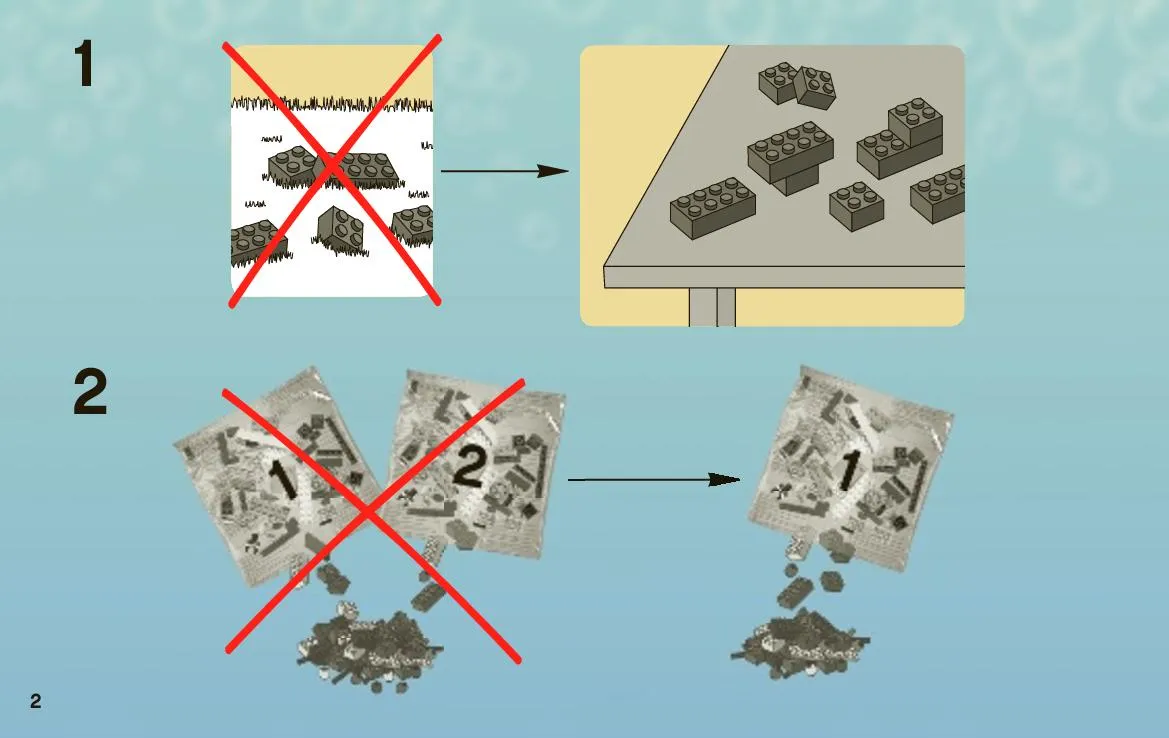 1

2

1

2

1

2