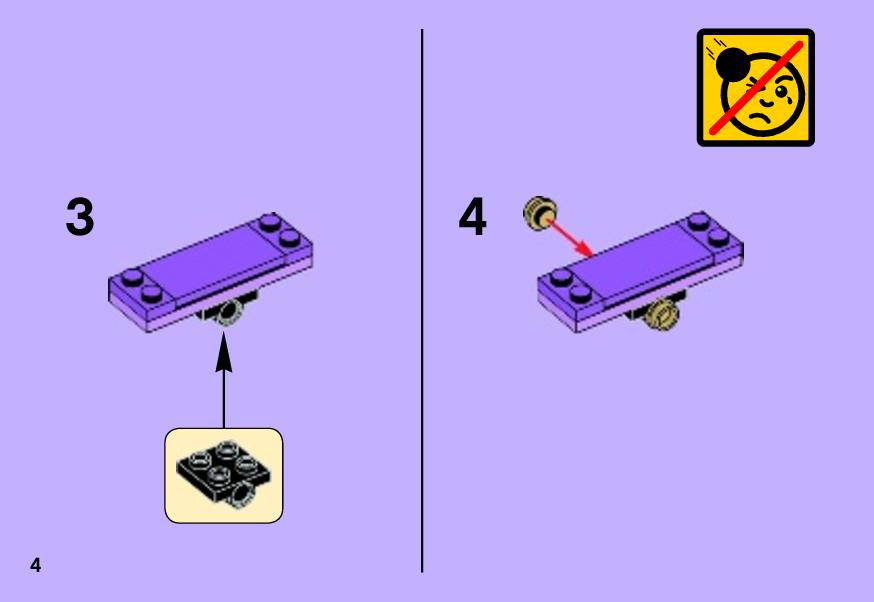 3

4

4