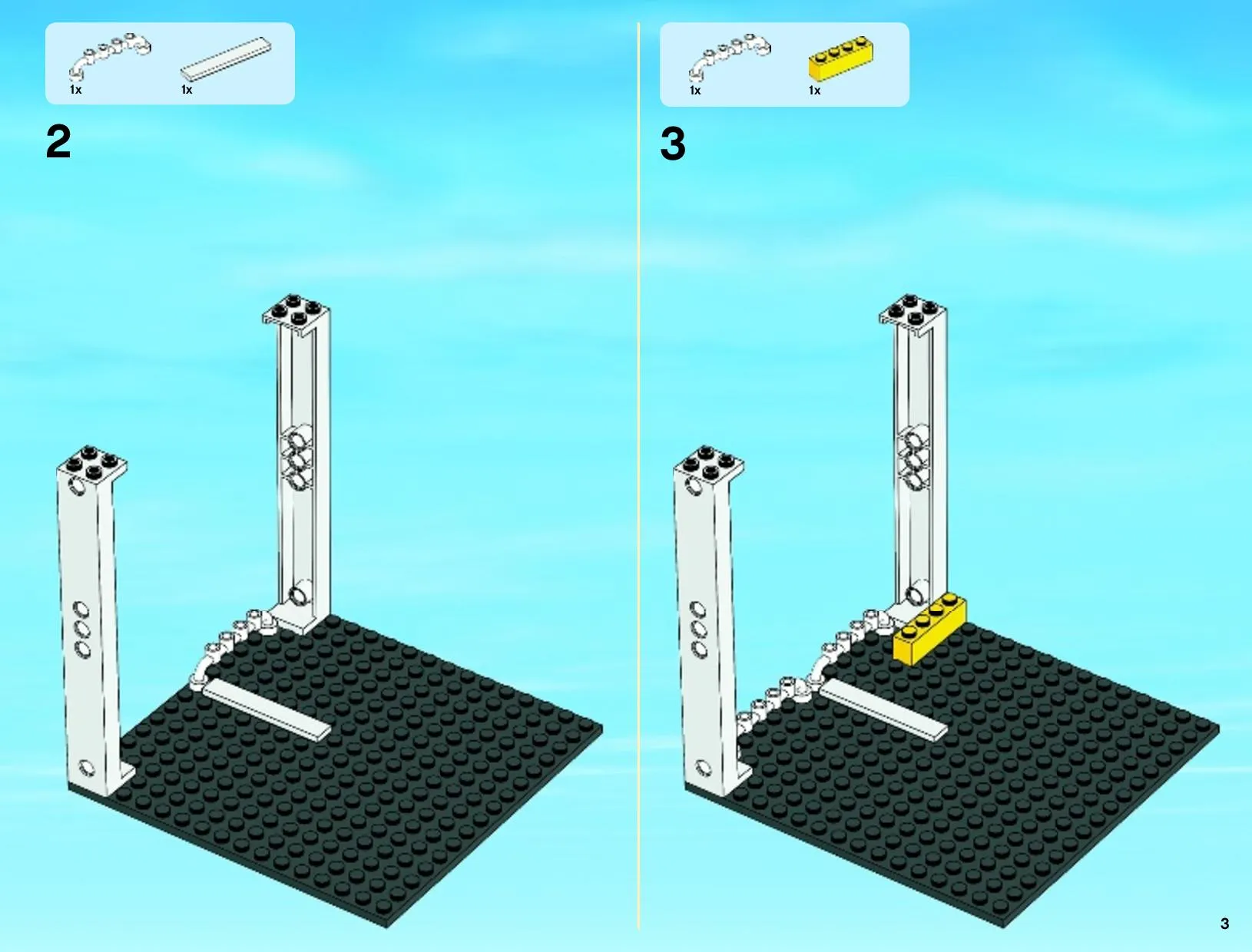 1x 1x

2

1x 1x

3

3