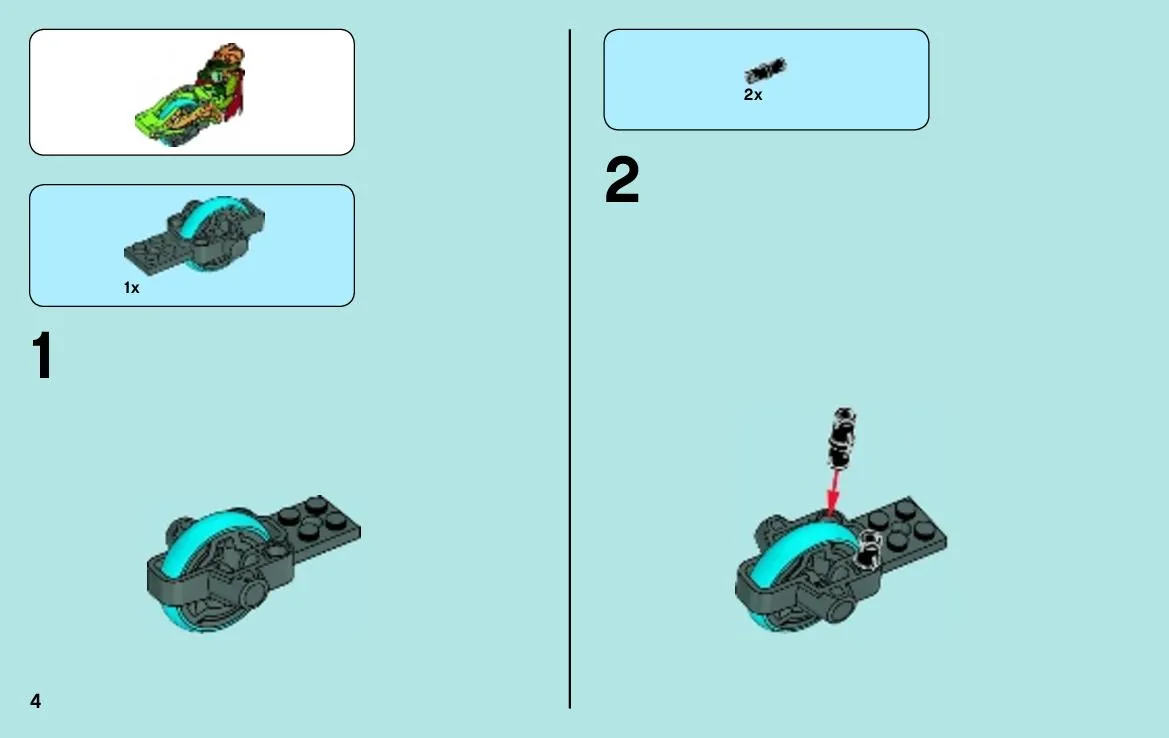 1x

1

4

2x

2