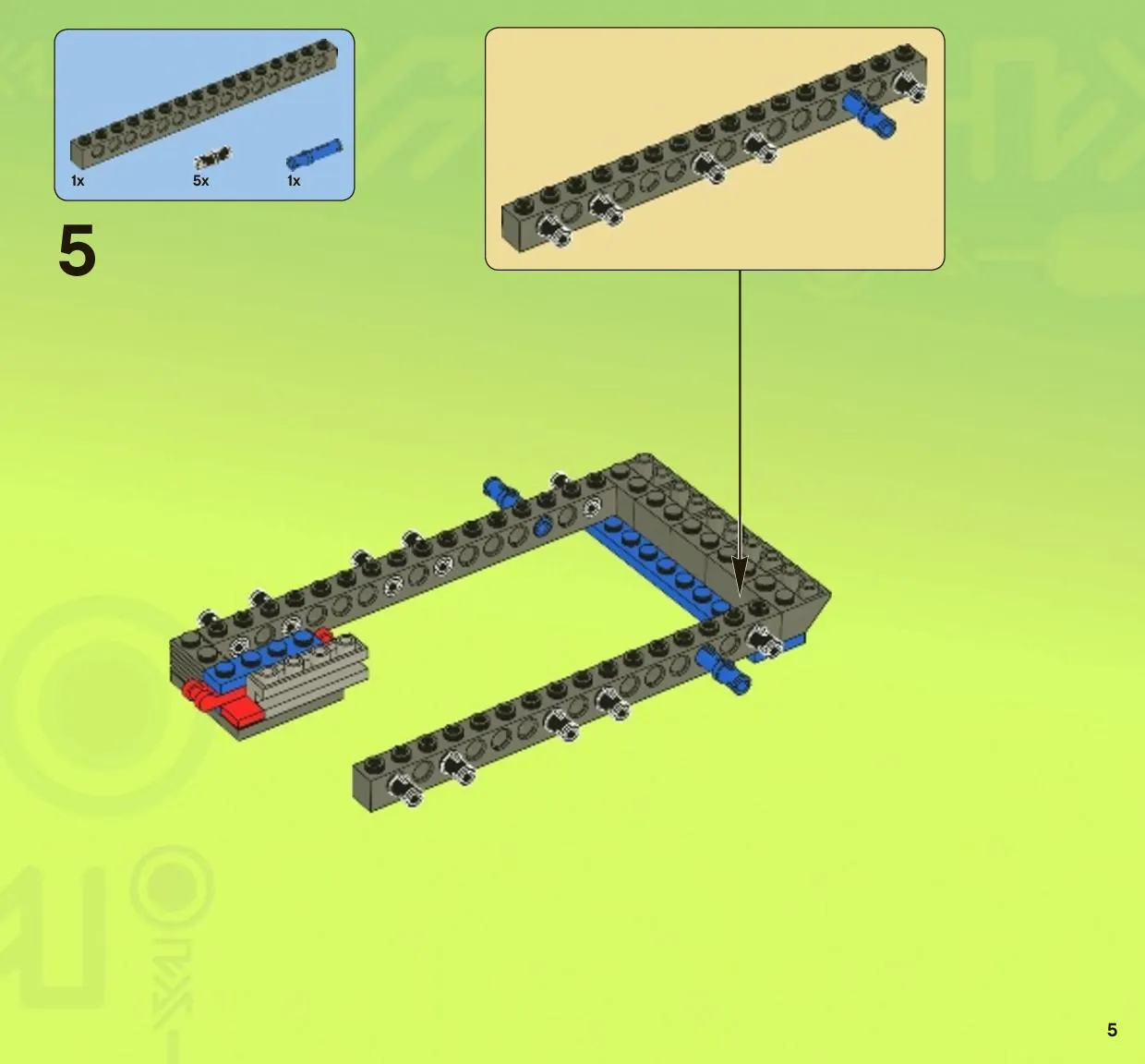 1x
5x
1x

5

5