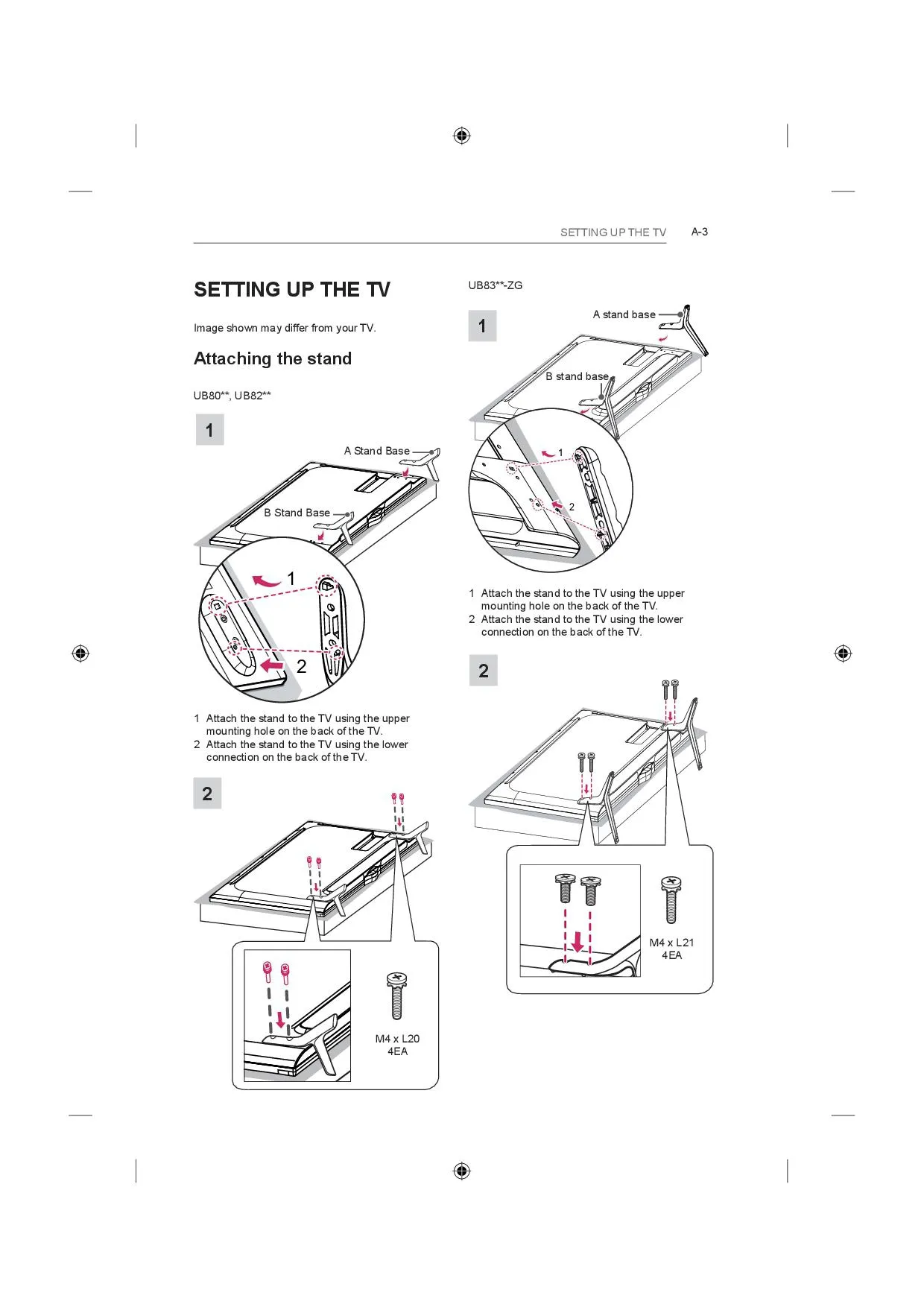 SETTING UP THE TV A-3

SETTING UP THE TV

Image shown may differ from your TV.

Attaching the stand

UB80**, UB82**

1

A Stand Base

B Stand Base

1

2

1 Attach the stand to the TV using the upper mounting hole on the back of the TV.
2 Attach the stand to the TV using the lower connection on the back of the TV.

2

M4 x L20
4EA

UB83**-ZG

1

A stand base

B stand base

1

2

1 Attach the stand to the TV using the upper mounting hole on the back of the TV.
2 Attach the stand to the TV using the lower connection on the back of the TV.

2

M4 x L21
4EA