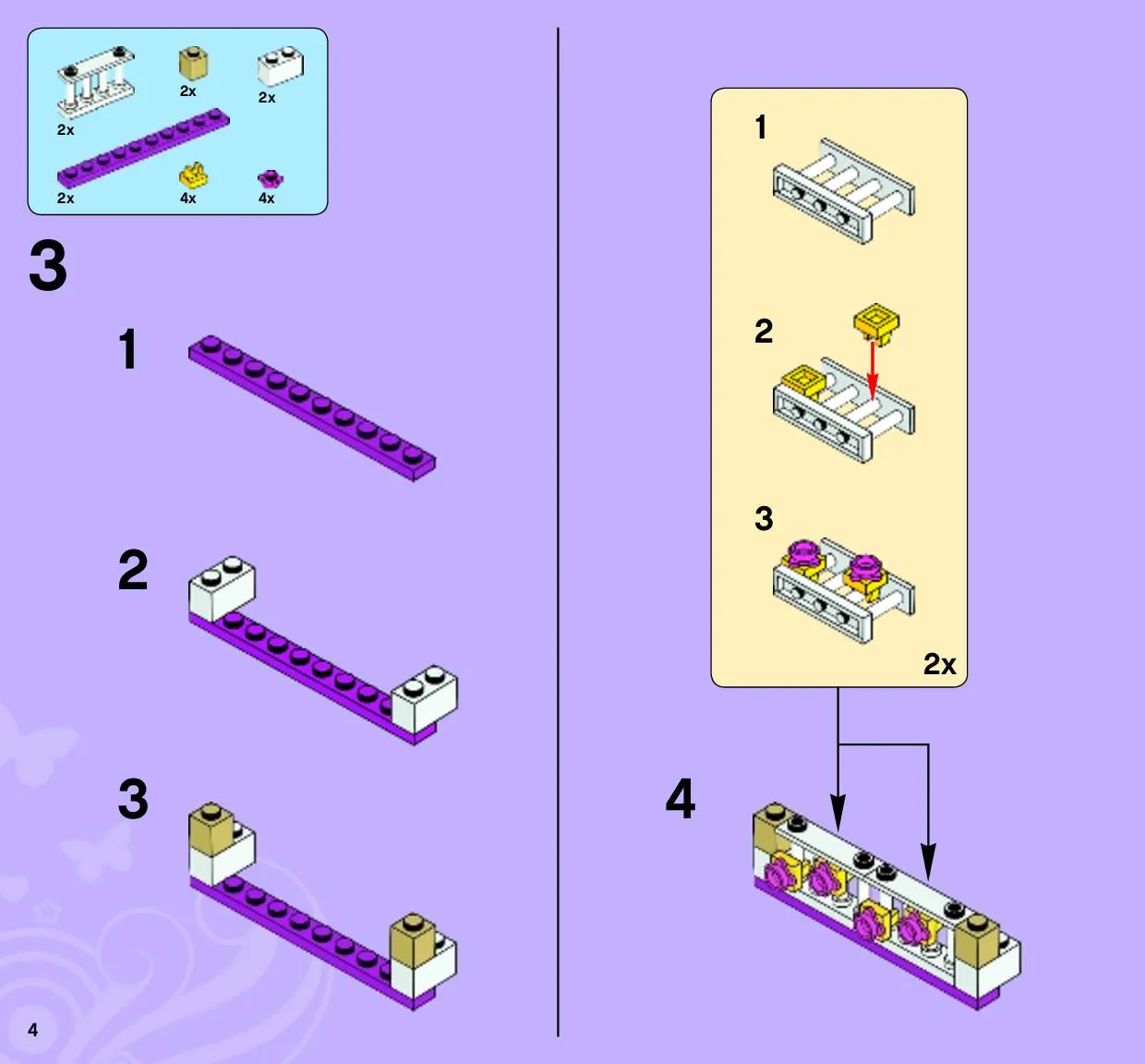 2x 2x 2x
2x 4x 4x

3

1

2

3

1

2

3

2x

4

4