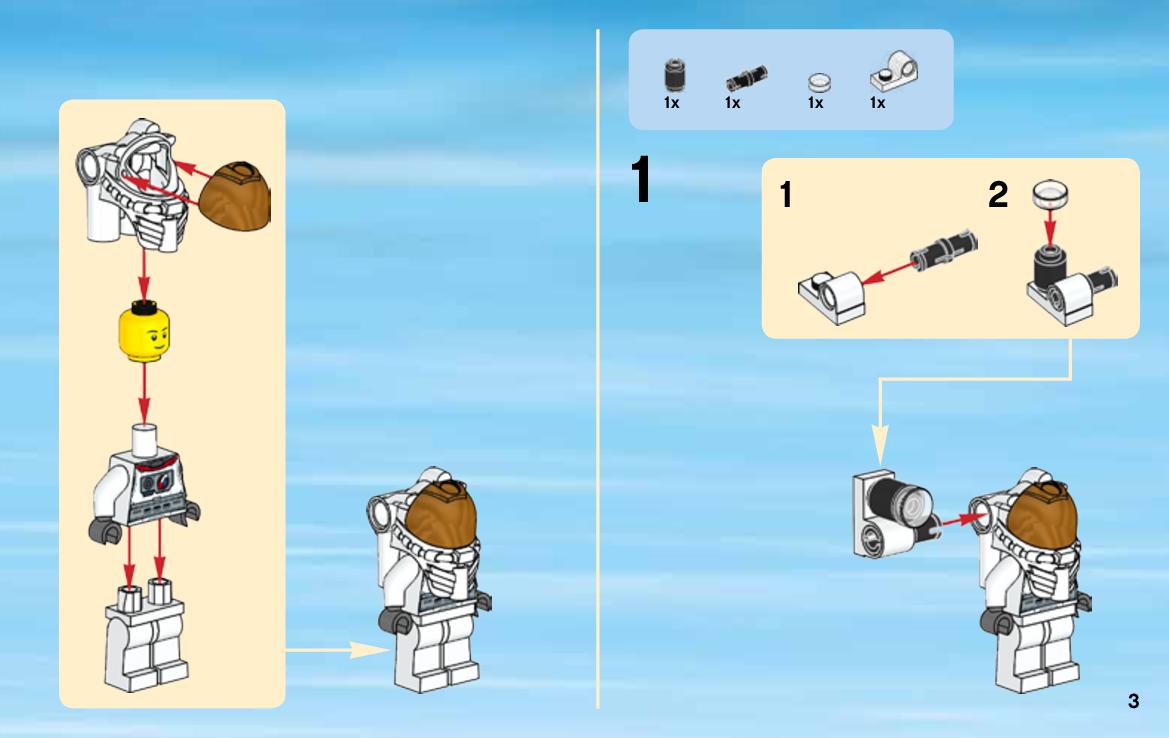 1x 1x 1x 1x

1

1

2

3