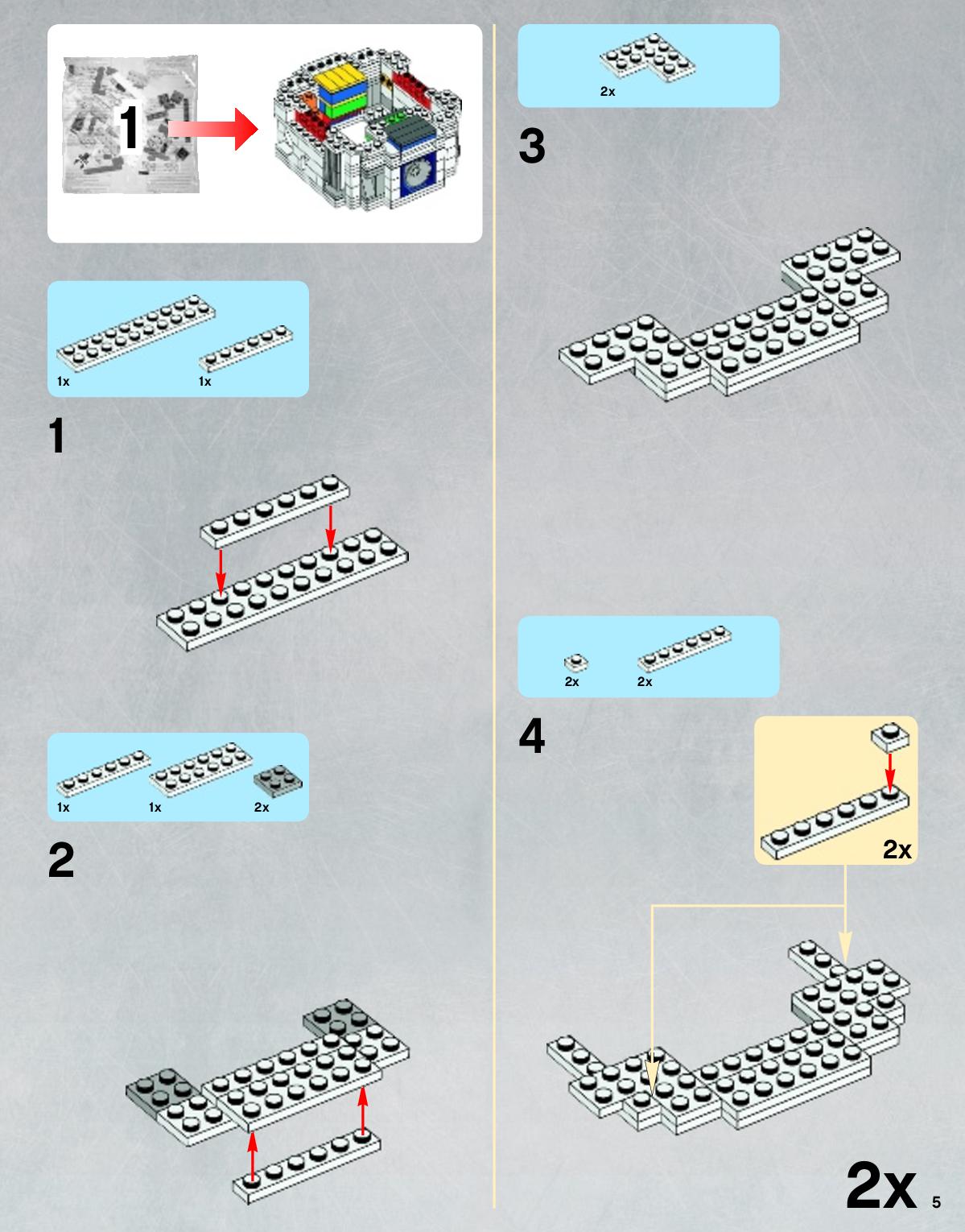 1

1x 1x

1

1x 1x 2x

2

2x

3

2x 2x

4

2x

2x

5