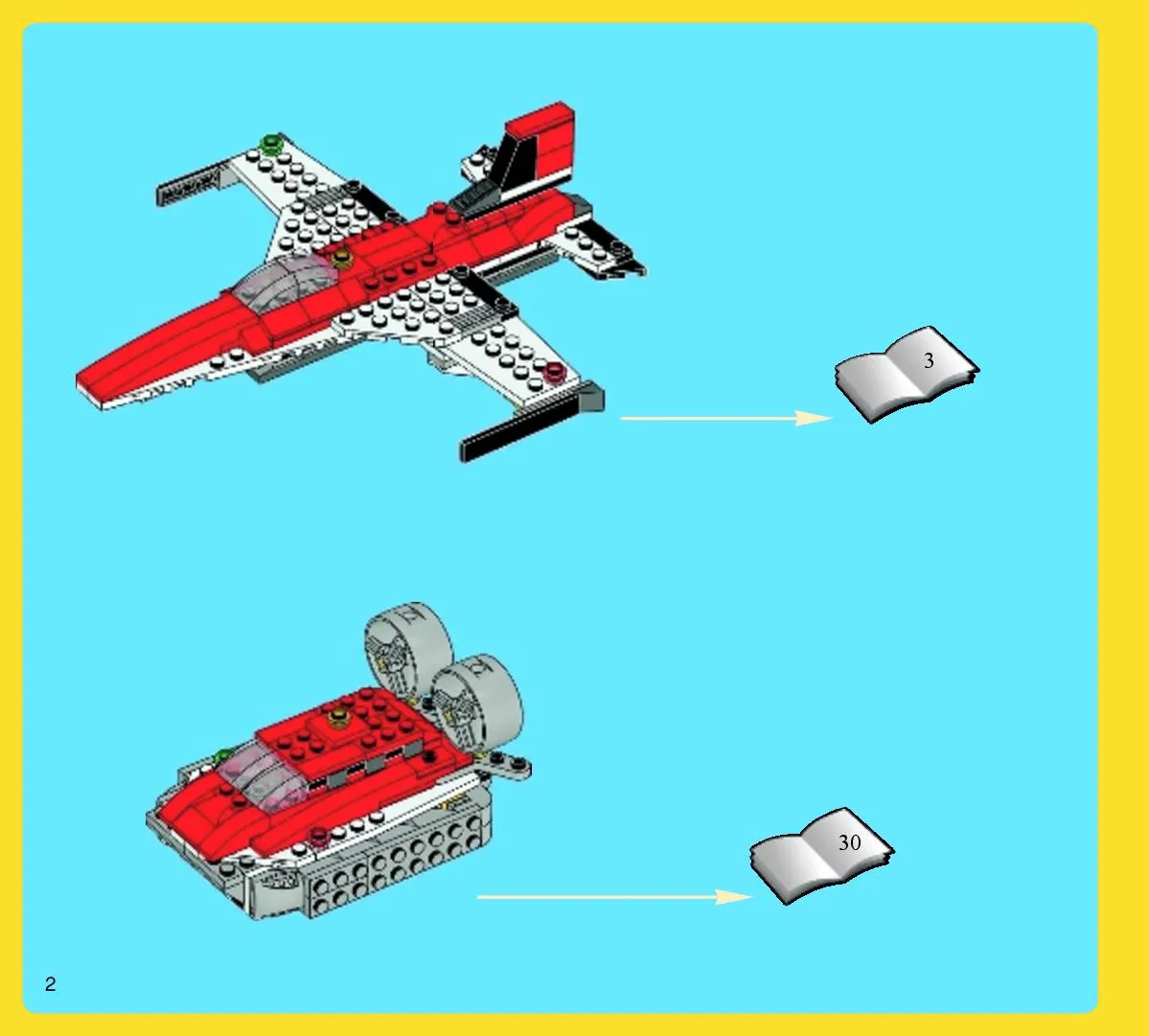 3

30

2